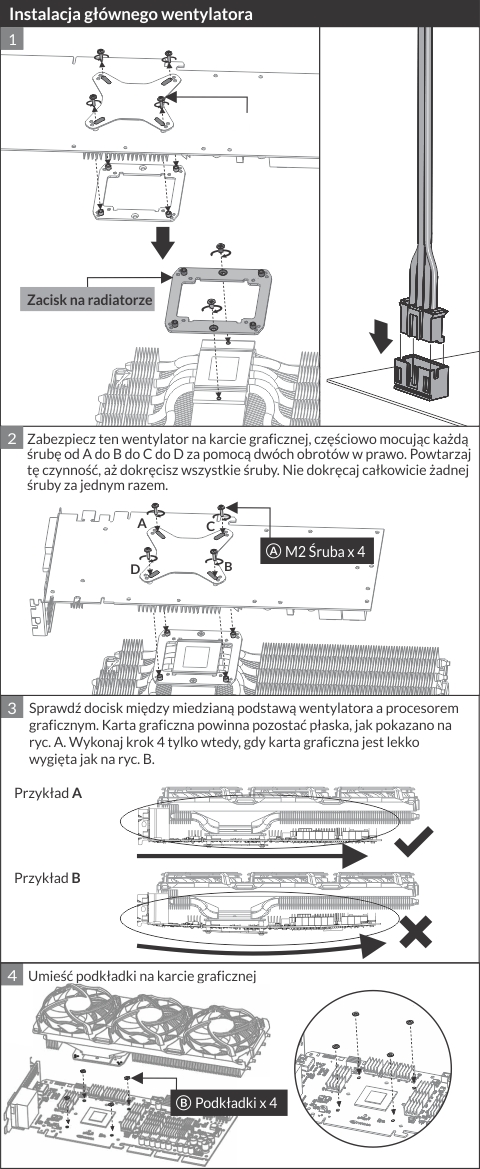 Instalacja głównego wentylatora

1

Zacisk na radiatorze

2 Zabezpiecz ten wentylator na karcie graficznej, częściowo mocując każdą śrubę od A do B do C do D za pomocą dwóch obrotów w prawo. Powtarzaj tę czynność, aż dokręcisz wszystkie śruby. Nie dokręcaj całkowicie żadnej śruby za jednym razem.

A C D B

Ⓐ M2 Śruba x 4

3 Sprawdź docisk między miedzianą podstawą wentylatora a procesorem graficznym. Karta graficzna powinna pozostać płaska, jak pokazano na ryc. A. Wykonaj krok 4 tylko wtedy, gdy karta graficzna jest lekko wygięta jak na ryc. B.

Przykład A

Przykład B

4 Umieść podkładki na karcie graficznej

Ⓑ Podkładki x 4