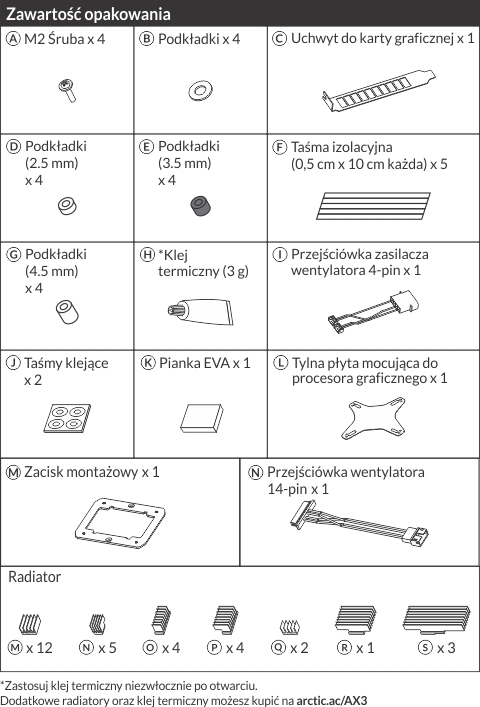 Zawartość opakowania

Ⓐ M2 Śruba x 4

Ⓑ Podkładki x 4

Ⓒ Uchwyt do karty graficznej x 1

Ⓓ Podkładki (2.5 mm) x 4

Ⓔ Podkładki (3.5 mm) x 4

Ⓕ Taśma izolacyjna (0,5 cm x 10 cm każda) x 5

Ⓖ Podkładki (4.5 mm) x 4

Ⓗ *Klej termiczny (3 g)

Ⓘ Przejściówka zasilacza wentylatora 4-pin x 1

Ⓙ Taśmy klejące x 2

Ⓚ Pianka EVA x 1

Ⓛ Tylna płyta mocująca do procesora graficznego x 1

Ⓜ Zacisk montażowy x 1

Ⓝ Przejściówka wentylatora 14-pin x 1

Radiator

Ⓜ x 12 Ⓝ x 5 Ⓞ x 4 Ⓟ x 4 Ⓠ x 2 Ⓡ x 1 Ⓢ x 3

*Zastosuj klej termiczny niezwłocznie po otwarciu.
Dodatkowe radiatory oraz klej termiczny możesz kupić na arctic.ac/AX3