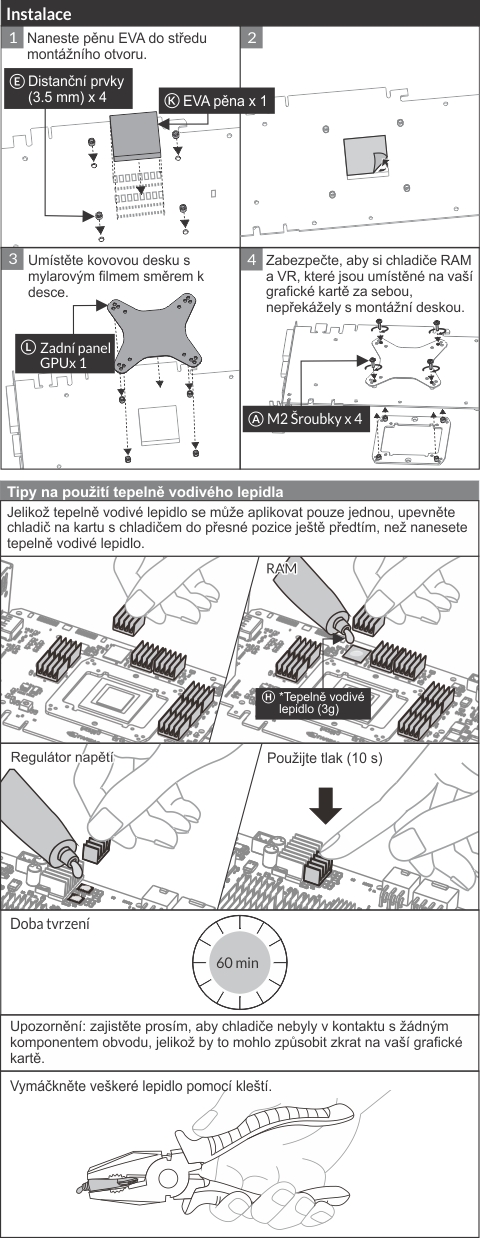 Instalace

1 Naneste pěnu EVA do středu montážního otvoru.

Ⓔ Distanční prvky (3.5 mm) x 4

Ⓚ EVA pěna x 1

2

3 Umístěte kovovou desku s mylarovým filmem směrem k desce.

Ⓛ Zadní panel GPUx 1

4 Zabezpečte, aby si chladiče RAM a VR, které jsou umístěné na vaší grafické kartě za sebou, nepřekážely s montážní deskou.

Ⓐ M2 Šroubky x 4

Tipy na použití tepelně vodivého lepidla

Jelikož tepelně vodivé lepidlo se může aplikovat pouze jednou, upevněte chladič na kartu s chladičem do přesné pozice ještě předtím, než nanesete tepelně vodivé lepidlo.

RAM

Ⓗ *Tepelně vodivé lepidlo (3g)

Regulátor napětí

Použijte tlak (10 s)

Doba tvrzení

60 min

Upozornění: zajistěte prosím, aby chladiče nebyly v kontaktu s žádným komponentem obvodu, jelikož by to mohlo způsobit zkrat na vaší grafické kartě.

Vymáčkněte veškeré lepidlo pomocí kleští.