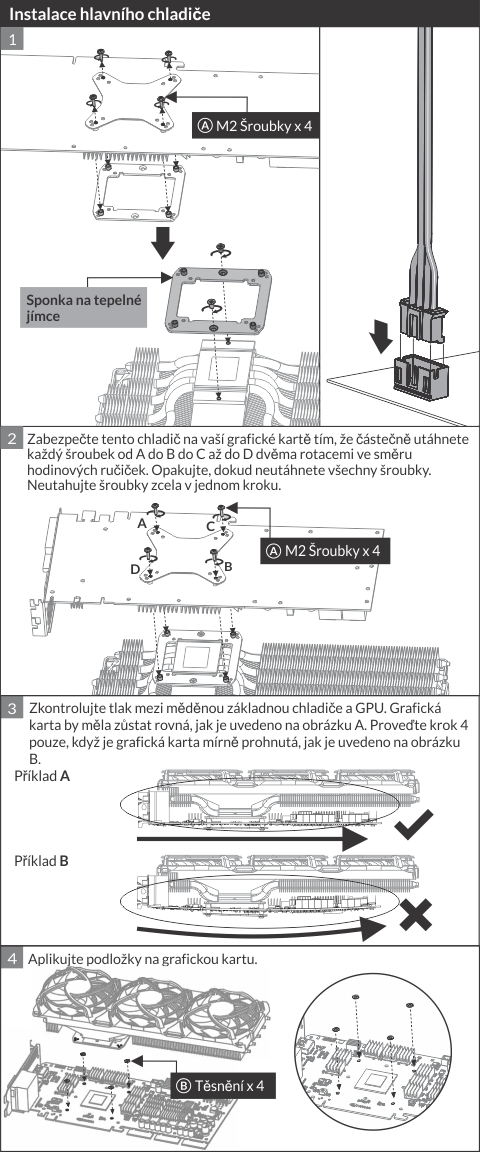 Instalace hlavního chladiče

1

Ⓐ M2 Šroubky x 4

Sponka na tepelné jímce

2 Zabezpečte tento chladič na vaší grafické kartě tím, že částečně utáhnete každý šroubek od A do B do C až do D dvěma rotacemi ve směru hodinových ručiček. Opakujte, dokud neutáhnete všechny šroubky. Neutahujte šroubky zcela v jednom kroku.

A C D B

Ⓐ M2 Šroubky x 4

3 Zkontrolujte tlak mezi měděnou základnou chladiče a GPU. Grafická karta by měla zůstat rovná, jak je uvedeno na obrázku A. Proveďte krok 4 pouze, když je grafická karta mírně prohnutá, jak je uvedeno na obrázku B.

Příklad A

Příklad B

4 Aplikujte podložky na grafickou kartu.

Ⓑ Těsnění x 4