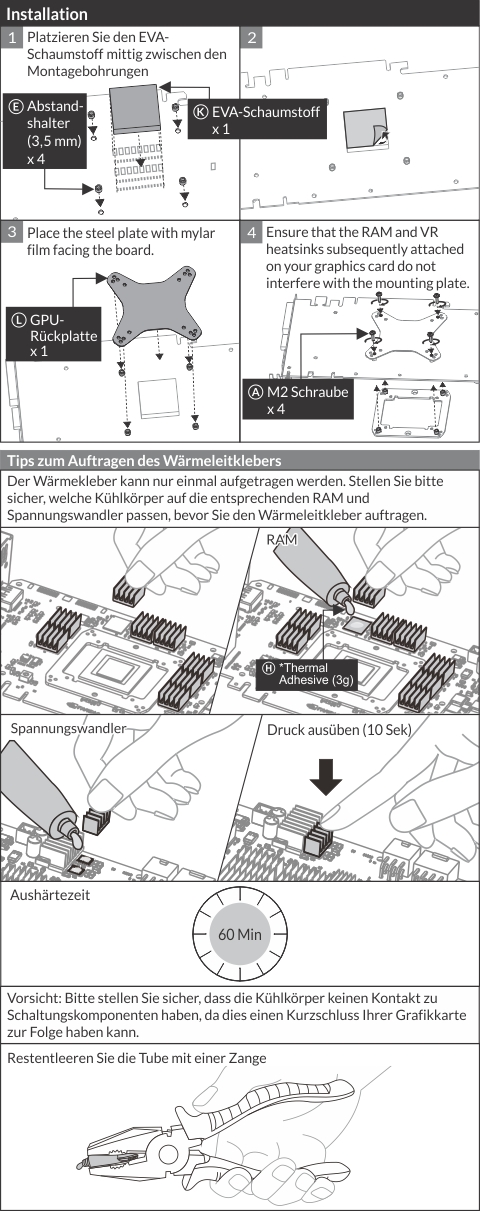 Installation

1 Platzieren Sie den EVA-Schaumstoff mittig zwischen den Montagebohrungen

Ⓔ Abstandshalter (3,5 mm) x 4

Ⓚ EVA-Schaumstoff x 1

2

3 Place the steel plate with mylar film facing the board.

Ⓛ GPU-Rückplatte x 1

4 Ensure that the RAM and VR heatsinks subsequently attached on your graphics card do not interfere with the mounting plate.

Ⓐ M2 Schraube x 4

Tips zum Auftragen des Wärmeleitklebers

Der Wärmekleber kann nur einmal aufgetragen werden. Stellen Sie bitte sicher, welche Kühlkörper auf die entsprechenden RAM und Spannungswandler passen, bevor Sie den Wärmeleitkleber auftragen.

RAM

Ⓗ *Thermal Adhesive (3g)

Spannungswandler

Druck ausüben (10 Sek)

Aushärtezeit

60 Min

Vorsicht: Bitte stellen Sie sicher, dass die Kühlkörper keinen Kontakt zu Schaltungskomponenten haben, da dies einen Kurzschluss Ihrer Grafikkarte zur Folge haben kann.

Restentleeren Sie die Tube mit einer Zange