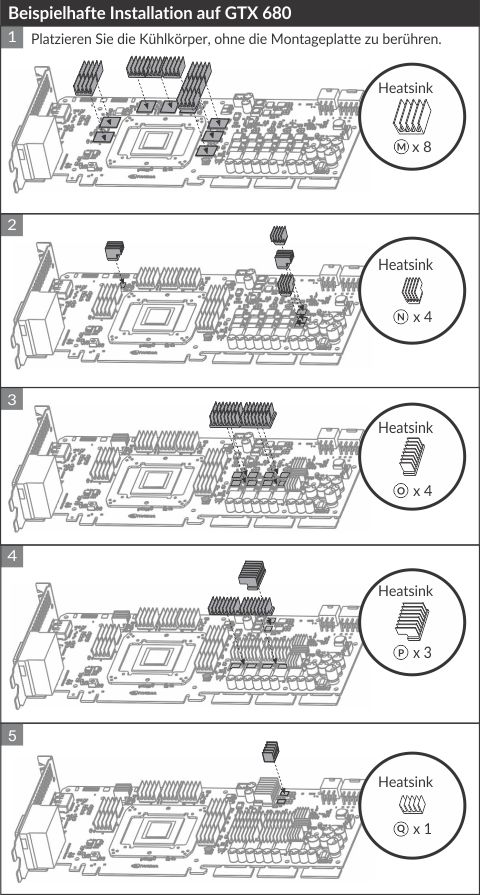 Beispielhafte Installation auf GTX 680

1 Platzieren Sie die Kühlkörper, ohne die Montageplatte zu berühren.

Heatsink
Ⓜ x 8

2

Heatsink
Ⓝ x 4

3

Heatsink
Ⓞ x 4

4

Heatsink
Ⓟ x 3

5

Heatsink
Ⓠ x 1