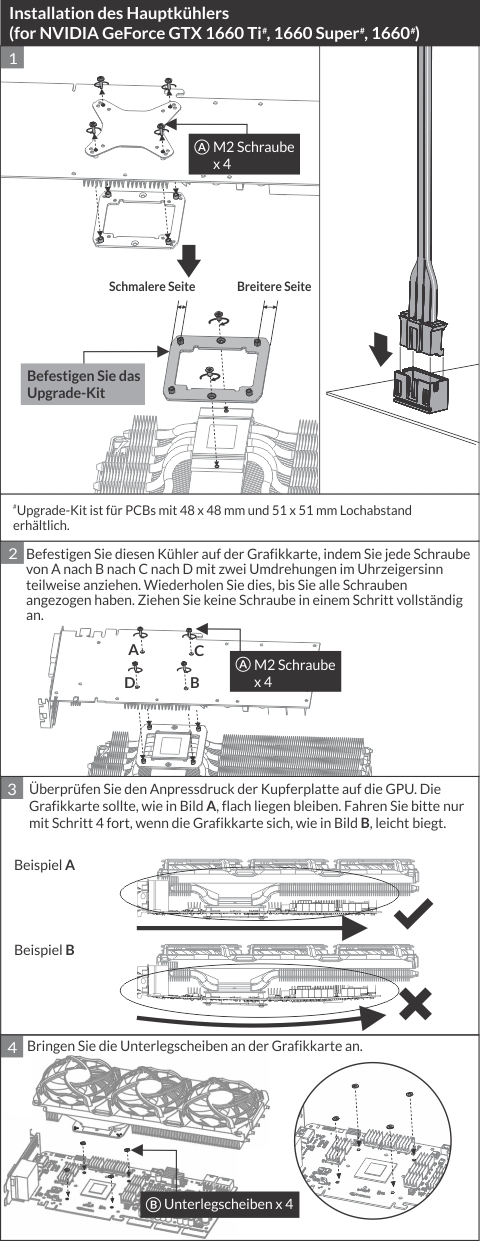 Installation des Hauptkühlers
(for NVIDIA GeForce GTX 1660 Ti#, 1660 Super#, 1660#)

1

Ⓐ M2 Schraube x 4

Schmalere Seite

Breitere Seite

Befestigen Sie das Upgrade-Kit

#Upgrade-Kit ist für PCBs mit 48 x 48 mm und 51 x 51 mm Lochabstand erhältlich.

2 Befestigen Sie diesen Kühler auf der Grafikkarte, indem Sie jede Schraube von A nach B nach C nach D mit zwei Umdrehungen im Uhrzeigersinn teilweise anziehen. Wiederholen Sie dies, bis Sie alle Schrauben angezogen haben. Ziehen Sie keine Schraube in einem Schritt vollständig an.

A C D B

Ⓐ M2 Schraube x 4

3 Überprüfen Sie den Anpressdruck der Kupferplatte auf die GPU. Die Grafikkarte sollte, wie in Bild A, flach liegen bleiben. Fahren Sie bitte nur mit Schritt 4 fort, wenn die Grafikkarte sich, wie in Bild B, leicht biegt.

Beispiel A

Beispiel B

4 Bringen Sie die Unterlegscheiben an der Grafikkarte an.

Ⓑ Unterlegscheiben x 4