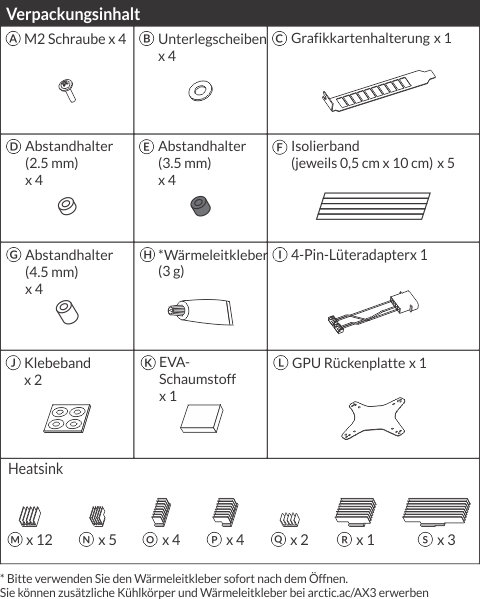 Verpackungsinhalt

| Ⓐ M2 Schraube x 4 | Ⓑ Unterlegscheiben x 4 | Ⓒ Grafikkartenhalterung x 1 |
|---|---|---|
| Ⓓ Abstandhalter (2.5 mm) x 4 | Ⓔ Abstandhalter (3.5 mm) x 4 | Ⓕ Isolierband (jeweils 0,5 cm x 10 cm) x 5 |
| Ⓖ Abstandhalter (4.5 mm) x 4 | Ⓗ *Wärmeleitkleber (3 g) | Ⓘ 4-Pin-Lüteradapterx 1 |
| Ⓙ Klebeband x 2 | Ⓚ EVA-Schaumstoff x 1 | Ⓛ GPU Rückenplatte x 1 |

Heatsink

Ⓜ x 12 Ⓝ x 5 Ⓞ x 4 Ⓟ x 4 Ⓠ x 2 Ⓡ x 1 Ⓢ x 3

* Bitte verwenden Sie den Wärmeleitkleber sofort nach dem Öffnen.
Sie können zusätzliche Kühlkörper und Wärmeleitkleber bei arctic.ac/AX3 erwerben