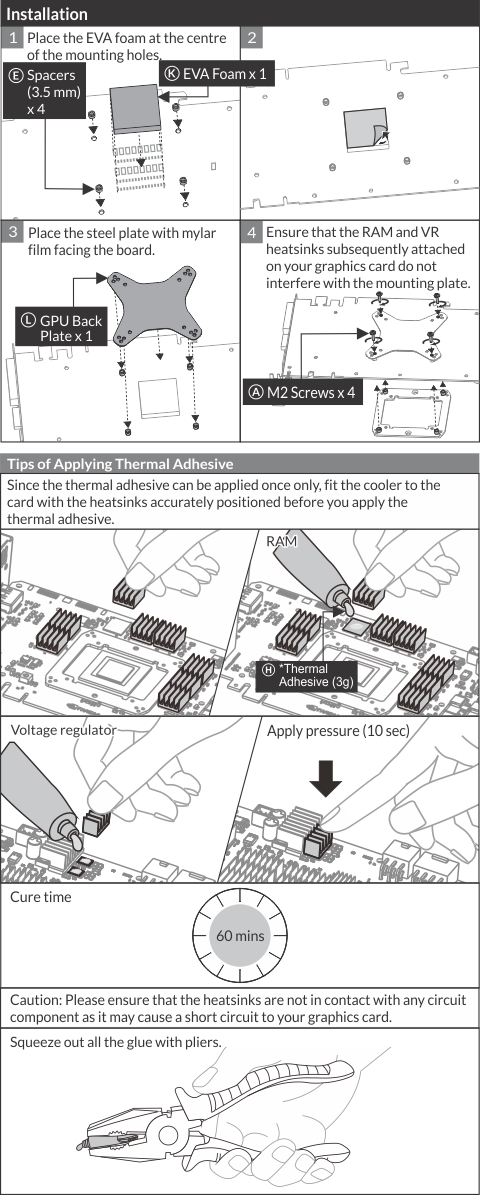 Installation

1 Place the EVA foam at the centre of the mounting holes.

Ⓔ Spacers (3.5 mm) x 4

Ⓚ EVA Foam x 1

2

3 Place the steel plate with mylar film facing the board.

Ⓛ GPU Back Plate x 1

4 Ensure that the RAM and VR heatsinks subsequently attached on your graphics card do not interfere with the mounting plate.

Ⓐ M2 Screws x 4

Tips of Applying Thermal Adhesive

Since the thermal adhesive can be applied once only, fit the cooler to the card with the heatsinks accurately positioned before you apply the thermal adhesive.

RAM

Ⓗ *Thermal Adhesive (3g)

Voltage regulator

Apply pressure (10 sec)

Cure time

60 mins

Caution: Please ensure that the heatsinks are not in contact with any circuit component as it may cause a short circuit to your graphics card.

Squeeze out all the glue with pliers.