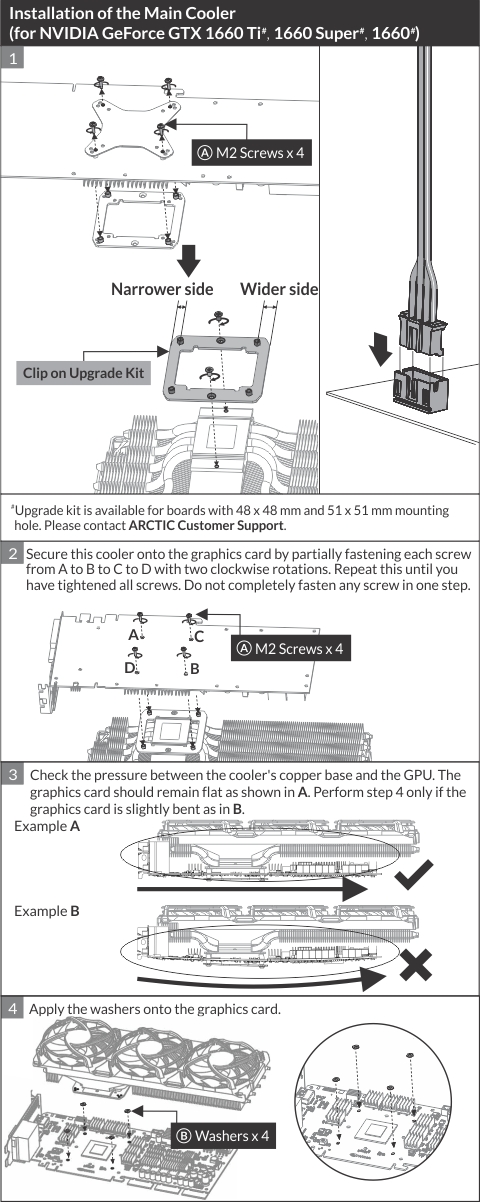 Installation of the Main Cooler
(for NVIDIA GeForce GTX 1660 Ti#, 1660 Super#, 1660#)

1

Ⓐ M2 Screws x 4

Narrower side

Wider side

Clip on Upgrade Kit

#Upgrade kit is available for boards with 48 x 48 mm and 51 x 51 mm mounting hole. Please contact ARCTIC Customer Support.

2 Secure this cooler onto the graphics card by partially fastening each screw from A to B to C to D with two clockwise rotations. Repeat this until you have tightened all screws. Do not completely fasten any screw in one step.

A

C

D

B

Ⓐ M2 Screws x 4

3 Check the pressure between the cooler's copper base and the GPU. The graphics card should remain flat as shown in A. Perform step 4 only if the graphics card is slightly bent as in B.

Example A

Example B

4 Apply the washers onto the graphics card.

Ⓑ Washers x 4