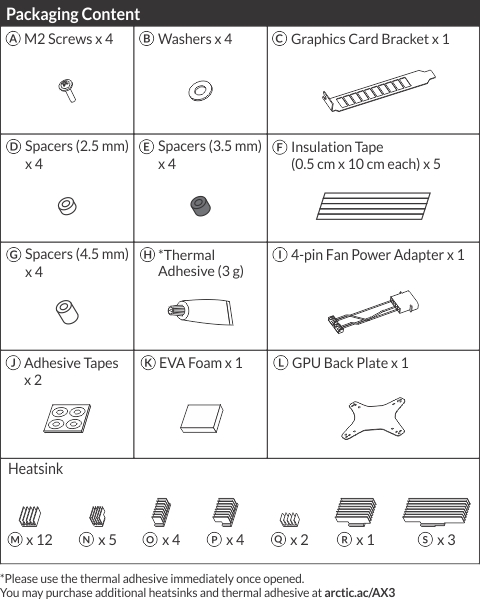 Packaging Content

| Ⓐ M2 Screws x 4 | Ⓑ Washers x 4 | Ⓒ Graphics Card Bracket x 1 |
|---|---|---|
| Ⓓ Spacers (2.5 mm) x 4 | Ⓔ Spacers (3.5 mm) x 4 | Ⓕ Insulation Tape (0.5 cm x 10 cm each) x 5 |
| Ⓖ Spacers (4.5 mm) x 4 | Ⓗ *Thermal Adhesive (3 g) | Ⓘ 4-pin Fan Power Adapter x 1 |
| Ⓙ Adhesive Tapes x 2 | Ⓚ EVA Foam x 1 | Ⓛ GPU Back Plate x 1 |

Heatsink

Ⓜ x 12 Ⓝ x 5 Ⓞ x 4 Ⓟ x 4 Ⓠ x 2 Ⓡ x 1 Ⓢ x 3

*Please use the thermal adhesive immediately once opened.
You may purchase additional heatsinks and thermal adhesive at arctic.ac/AX3