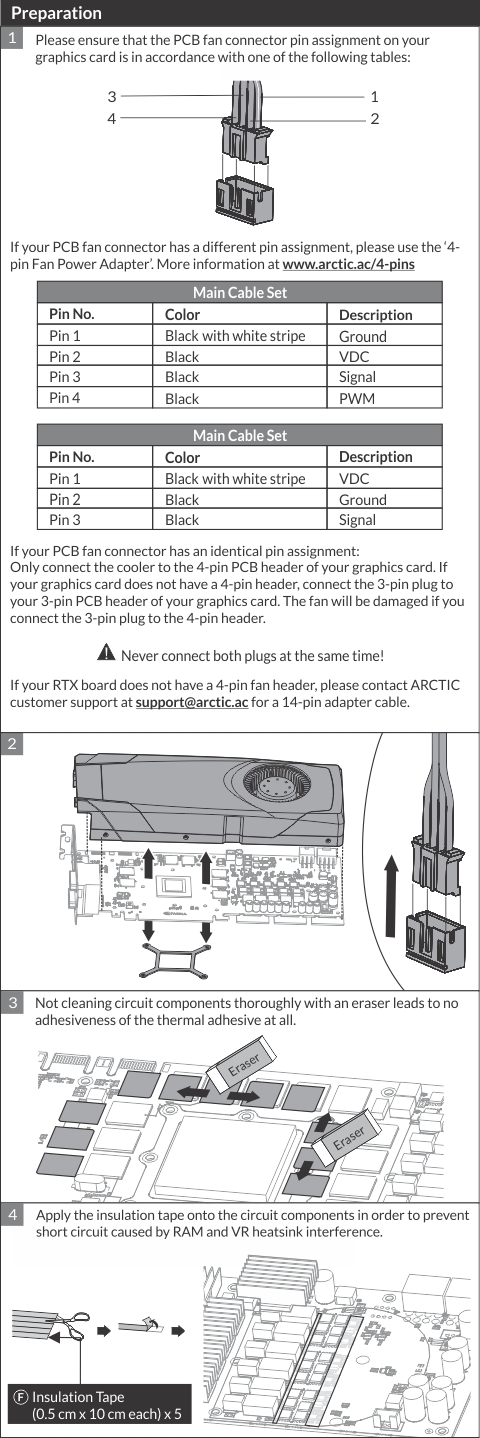 Preparation

1 Please ensure that the PCB fan connector pin assignment on your graphics card is in accordance with one of the following tables:

3
4
1
2

If your PCB fan connector has a different pin assignment, please use the '4-pin Fan Power Adapter'. More information at www.arctic.ac/4-pins

| Main Cable Set | | |
|---|---|---|
| Pin No. | Color | Description |
| Pin 1 | Black with white stripe | Ground |
| Pin 2 | Black | VDC |
| Pin 3 | Black | Signal |
| Pin 4 | Black | PWM |

| Main Cable Set | | |
|---|---|---|
| Pin No. | Color | Description |
| Pin 1 | Black with white stripe | VDC |
| Pin 2 | Black | Ground |
| Pin 3 | Black | Signal |

If your PCB fan connector has an identical pin assignment:
Only connect the cooler to the 4-pin PCB header of your graphics card. If your graphics card does not have a 4-pin header, connect the 3-pin plug to your 3-pin PCB header of your graphics card. The fan will be damaged if you connect the 3-pin plug to the 4-pin header.

Never connect both plugs at the same time!

If your RTX board does not have a 4-pin fan header, please contact ARCTIC customer support at support@arctic.ac for a 14-pin adapter cable.

2

3 Not cleaning circuit components thoroughly with an eraser leads to no adhesiveness of the thermal adhesive at all.

Eraser
Eraser

4 Apply the insulation tape onto the circuit components in order to prevent short circuit caused by RAM and VR heatsink interference.

F Insulation Tape (0.5 cm x 10 cm each) x 5