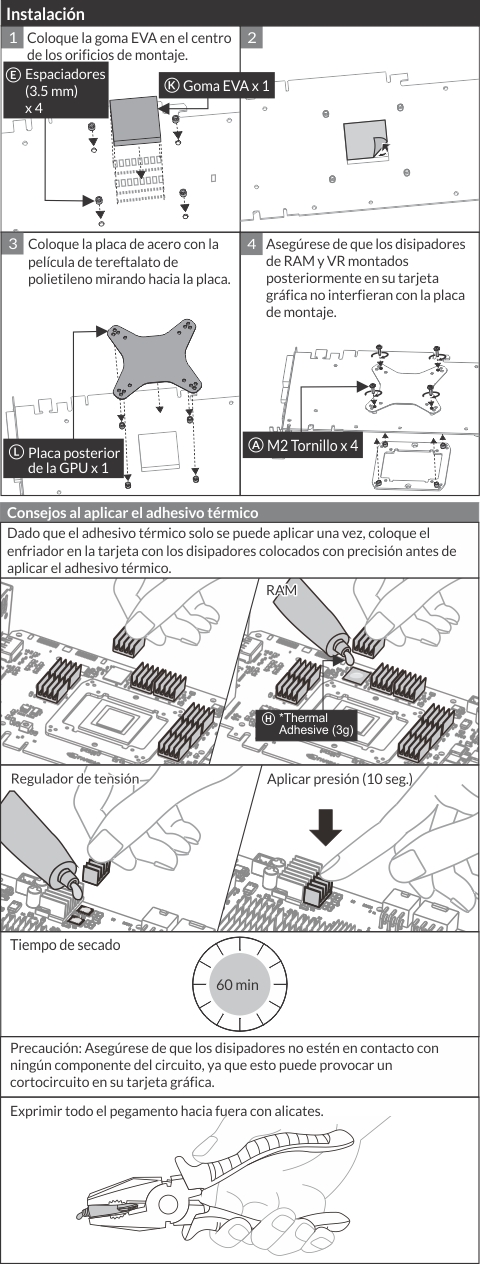 Instalación

1 Coloque la goma EVA en el centro de los orificios de montaje.

Ⓔ Espaciadores (3.5 mm) x 4

Ⓚ Goma EVA x 1

2

3 Coloque la placa de acero con la película de tereftalato de polietileno mirando hacia la placa.

Ⓛ Placa posterior de la GPU x 1

4 Asegúrese de que los disipadores de RAM y VR montados posteriormente en su tarjeta gráfica no interfieran con la placa de montaje.

Ⓐ M2 Tornillo x 4

Consejos al aplicar el adhesivo térmico

Dado que el adhesivo térmico solo se puede aplicar una vez, coloque el enfriador en la tarjeta con los disipadores colocados con precisión antes de aplicar el adhesivo térmico.

RAM

Ⓗ *Thermal Adhesive (3g)

Regulador de tensión

Aplicar presión (10 seg.)

Tiempo de secado

60 min

Precaución: Asegúrese de que los disipadores no estén en contacto con ningún componente del circuito, ya que esto puede provocar un cortocircuito en su tarjeta gráfica.

Exprimir todo el pegamento hacia fuera con alicates.