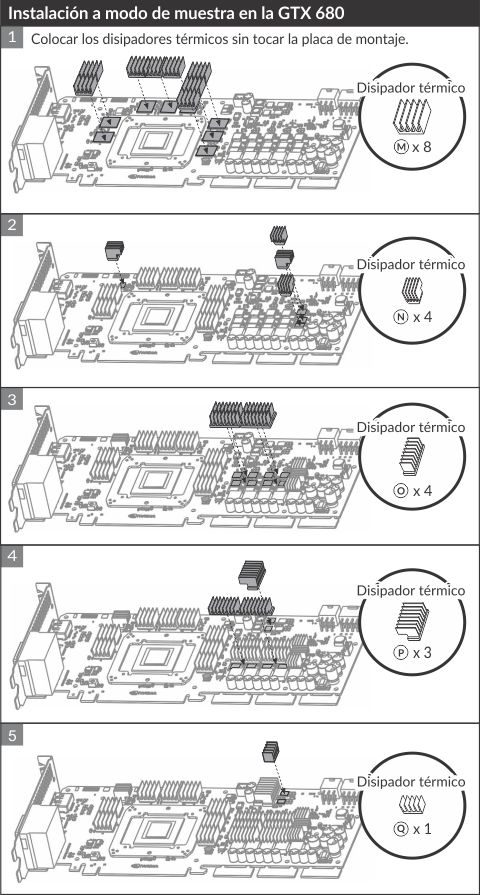 Instalación a modo de muestra en la GTX 680

1 Colocar los disipadores térmicos sin tocar la placa de montaje.

Disipador térmico
Ⓜ x 8

2

Disipador térmico
Ⓝ x 4

3

Disipador térmico
Ⓞ x 4

4

Disipador térmico
Ⓟ x 3

5

Disipador térmico
Ⓠ x 1