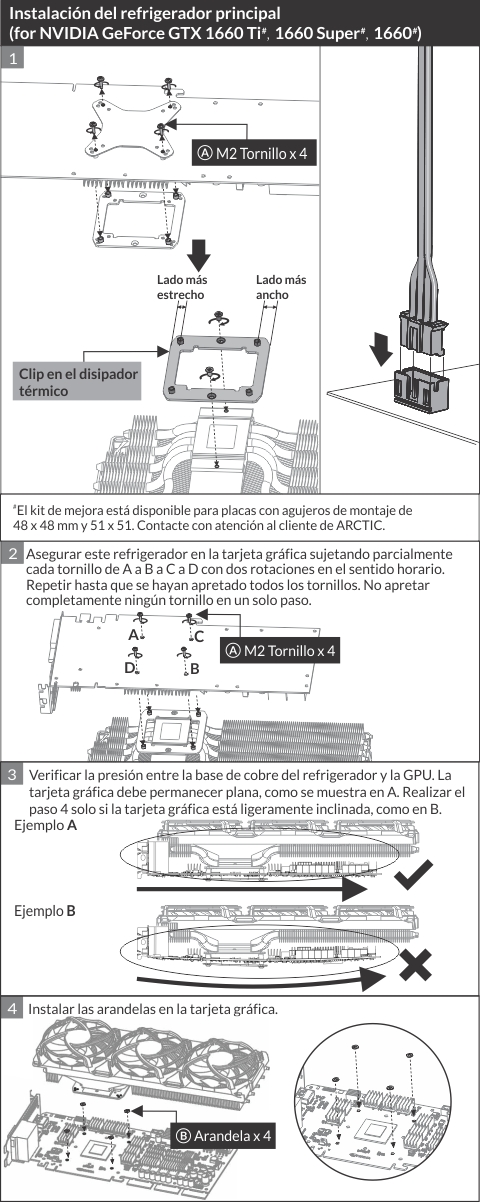 Instalación del refrigerador principal
(for NVIDIA GeForce GTX 1660 Ti#, 1660 Super#, 1660#)

1

Ⓐ M2 Tornillo x 4

Lado más estrecho

Lado más ancho

Clip en el disipador térmico

#El kit de mejora está disponible para placas con agujeros de montaje de 48 x 48 mm y 51 x 51. Contacte con atención al cliente de ARCTIC.

2 Asegurar este refrigerador en la tarjeta gráfica sujetando parcialmente cada tornillo de A a B a C a D con dos rotaciones en el sentido horario. Repetir hasta que se hayan apretado todos los tornillos. No apretar completamente ningún tornillo en un solo paso.

A C D B

Ⓐ M2 Tornillo x 4

3 Verificar la presión entre la base de cobre del refrigerador y la GPU. La tarjeta gráfica debe permanecer plana, como se muestra en A. Realizar el paso 4 solo si la tarjeta gráfica está ligeramente inclinada, como en B.

Ejemplo A

Ejemplo B

4 Instalar las arandelas en la tarjeta gráfica.

Ⓑ Arandela x 4