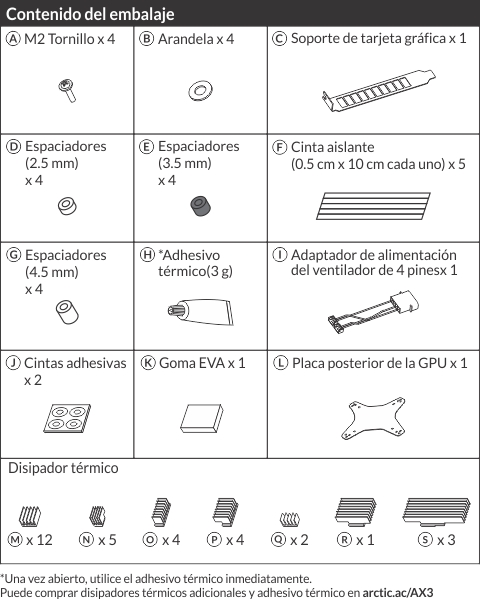 Contenido del embalaje

| Ⓐ M2 Tornillo x 4 | Ⓑ Arandela x 4 | Ⓒ Soporte de tarjeta gráfica x 1 |
|---|---|---|
| Ⓓ Espaciadores (2.5 mm) x 4 | Ⓔ Espaciadores (3.5 mm) x 4 | Ⓕ Cinta aislante (0.5 cm x 10 cm cada uno) x 5 |
| Ⓖ Espaciadores (4.5 mm) x 4 | Ⓗ *Adhesivo térmico(3 g) | Ⓘ Adaptador de alimentación del ventilador de 4 pinesx 1 |
| Ⓙ Cintas adhesivas x 2 | Ⓚ Goma EVA x 1 | Ⓛ Placa posterior de la GPU x 1 |

Disipador térmico

Ⓜ x 12 Ⓝ x 5 Ⓞ x 4 Ⓟ x 4 Ⓠ x 2 Ⓡ x 1 Ⓢ x 3

*Una vez abierto, utilice el adhesivo térmico inmediatamente.
Puede comprar disipadores térmicos adicionales y adhesivo térmico en arctic.ac/AX3