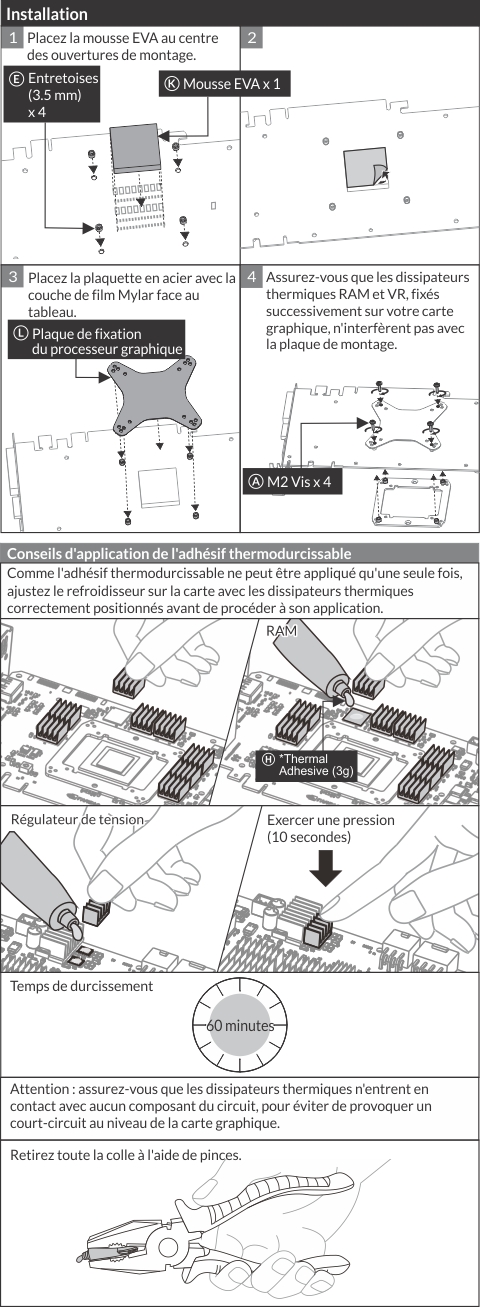 Installation

1 Placez la mousse EVA au centre des ouvertures de montage.

Ⓔ Entretoises (3.5 mm) x 4

Ⓚ Mousse EVA x 1

2

3 Placez la plaquette en acier avec la couche de film Mylar face au tableau.

Ⓛ Plaque de fixation du processeur graphique

4 Assurez-vous que les dissipateurs thermiques RAM et VR, fixés successivement sur votre carte graphique, n'interfèrent pas avec la plaque de montage.

Ⓐ M2 Vis x 4

Conseils d'application de l'adhésif thermodurcissable

Comme l'adhésif thermodurcissable ne peut être appliqué qu'une seule fois, ajustez le refroidisseur sur la carte avec les dissipateurs thermiques correctement positionnés avant de procéder à son application.

RAM

Ⓗ *Thermal Adhesive (3g)

Régulateur de tension

Exercer une pression (10 secondes)

Temps de durcissement

60 minutes

Attention : assurez-vous que les dissipateurs thermiques n'entrent en contact avec aucun composant du circuit, pour éviter de provoquer un court-circuit au niveau de la carte graphique.

Retirez toute la colle à l'aide de pinces.