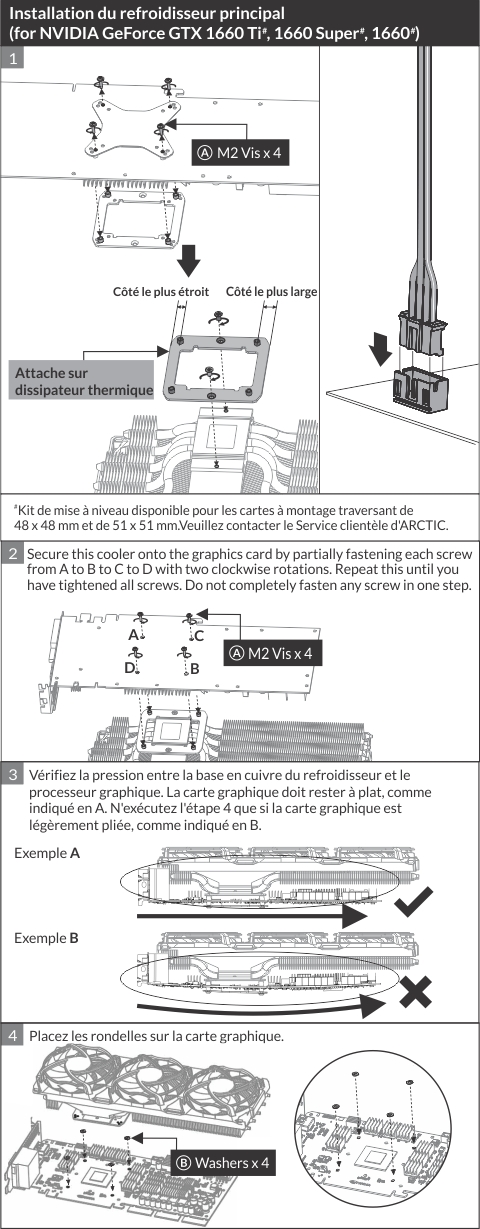 Installation du refroidisseur principal
(for NVIDIA GeForce GTX 1660 Ti#, 1660 Super#, 1660#)

1

Ⓐ M2 Vis x 4

Côté le plus étroit

Côté le plus large

Attache sur dissipateur thermique

#Kit de mise à niveau disponible pour les cartes à montage traversant de 48 x 48 mm et de 51 x 51 mm.Veuillez contacter le Service clientèle d'ARCTIC.

2 Secure this cooler onto the graphics card by partially fastening each screw from A to B to C to D with two clockwise rotations. Repeat this until you have tightened all screws. Do not completely fasten any screw in one step.

A C D B

Ⓐ M2 Vis x 4

3 Vérifiez la pression entre la base en cuivre du refroidisseur et le processeur graphique. La carte graphique doit rester à plat, comme indiqué en A. N'exécutez l'étape 4 que si la carte graphique est légèrement pliée, comme indiqué en B.

Exemple A

Exemple B

4 Placez les rondelles sur la carte graphique.

Ⓑ Washers x 4