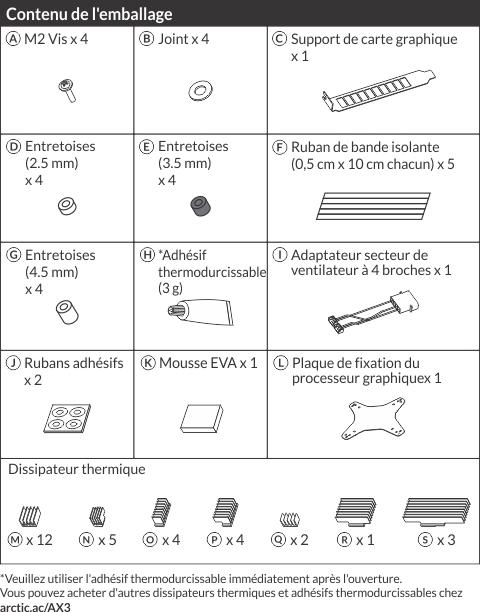 Contenu de l'emballage

| Ⓐ M2 Vis x 4 | Ⓑ Joint x 4 | Ⓒ Support de carte graphique x 1 |
|---|---|---|
| Ⓓ Entretoises (2.5 mm) x 4 | Ⓔ Entretoises (3.5 mm) x 4 | Ⓕ Ruban de bande isolante (0,5 cm x 10 cm chacun) x 5 |
| Ⓖ Entretoises (4.5 mm) x 4 | Ⓗ *Adhésif thermodurcissable (3 g) | Ⓘ Adaptateur secteur de ventilateur à 4 broches x 1 |
| Ⓙ Rubans adhésifs x 2 | Ⓚ Mousse EVA x 1 | Ⓛ Plaque de fixation du processeur graphiquex 1 |

Dissipateur thermique

Ⓜ x 12 Ⓝ x 5 Ⓞ x 4 Ⓟ x 4 Ⓠ x 2 Ⓡ x 1 Ⓢ x 3

*Veuillez utiliser l'adhésif thermodurcissable immédiatement après l'ouverture.
Vous pouvez acheter d'autres dissipateurs thermiques et adhésifs thermodurcissables chez arctic.ac/AX3