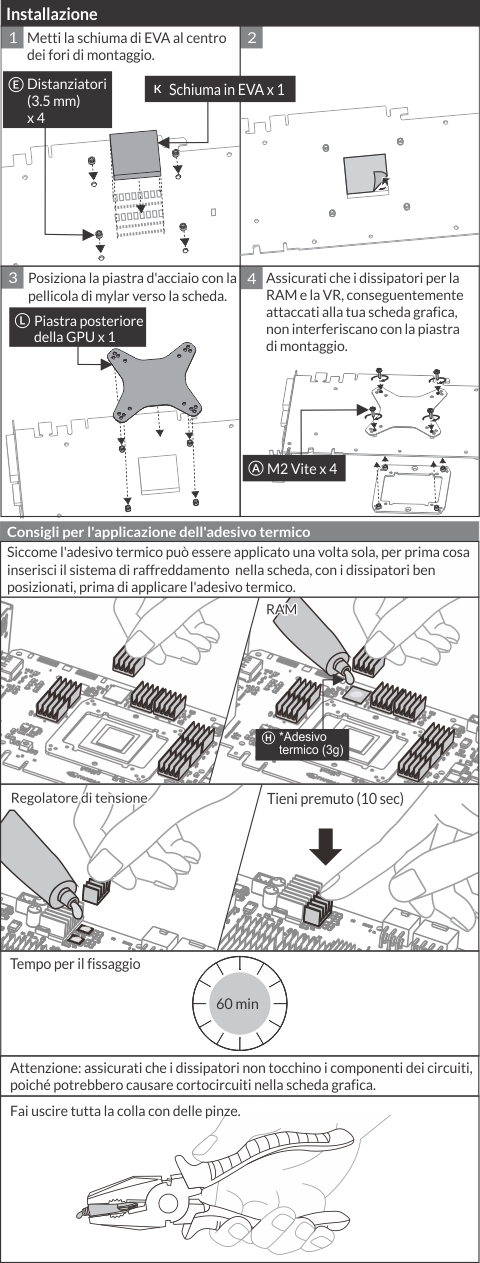 Installazione

1 Metti la schiuma di EVA al centro dei fori di montaggio.

Ⓔ Distanziatori (3.5 mm) x 4

K Schiuma in EVA x 1

2

3 Posiziona la piastra d'acciaio con la pellicola di mylar verso la scheda.

Ⓛ Piastra posteriore della GPU x 1

4 Assicurati che i dissipatori per la RAM e la VR, conseguentemente attaccati alla tua scheda grafica, non interferiscano con la piastra di montaggio.

Ⓐ M2 Vite x 4

Consigli per l'applicazione dell'adesivo termico

Siccome l'adesivo termico può essere applicato una volta sola, per prima cosa inserisci il sistema di raffreddamento nella scheda, con i dissipatori ben posizionati, prima di applicare l'adesivo termico.

RAM

Ⓗ *Adesivo termico (3g)

Regolatore di tensione

Tieni premuto (10 sec)

Tempo per il fissaggio

60 min

Attenzione: assicurati che i dissipatori non tocchino i componenti dei circuiti, poiché potrebbero causare cortocircuiti nella scheda grafica.

Fai uscire tutta la colla con delle pinze.