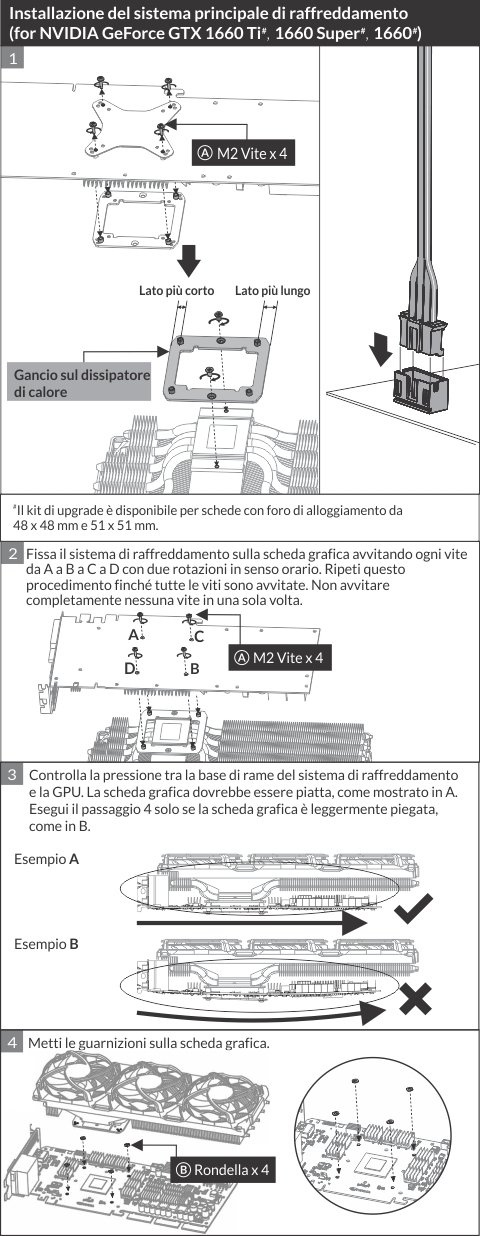 Installazione del sistema principale di raffreddamento
(for NVIDIA GeForce GTX 1660 Ti#, 1660 Super#, 1660#)

1

Ⓐ M2 Vite x 4

Lato più corto

Lato più lungo

Gancio sul dissipatore di calore

#Il kit di upgrade è disponibile per schede con foro di alloggiamento da 48 x 48 mm e 51 x 51 mm.

2 Fissa il sistema di raffreddamento sulla scheda grafica avvitando ogni vite da A a B a C a D con due rotazioni in senso orario. Ripeti questo procedimento finché tutte le viti sono avvitate. Non avvitare completamente nessuna vite in una sola volta.

A

C

D

B

Ⓐ M2 Vite x 4

3 Controlla la pressione tra la base di rame del sistema di raffreddamento e la GPU. La scheda grafica dovrebbe essere piatta, come mostrato in A. Esegui il passaggio 4 solo se la scheda grafica è leggermente piegata, come in B.

Esempio A

Esempio B

4 Metti le guarnizioni sulla scheda grafica.

Ⓑ Rondella x 4