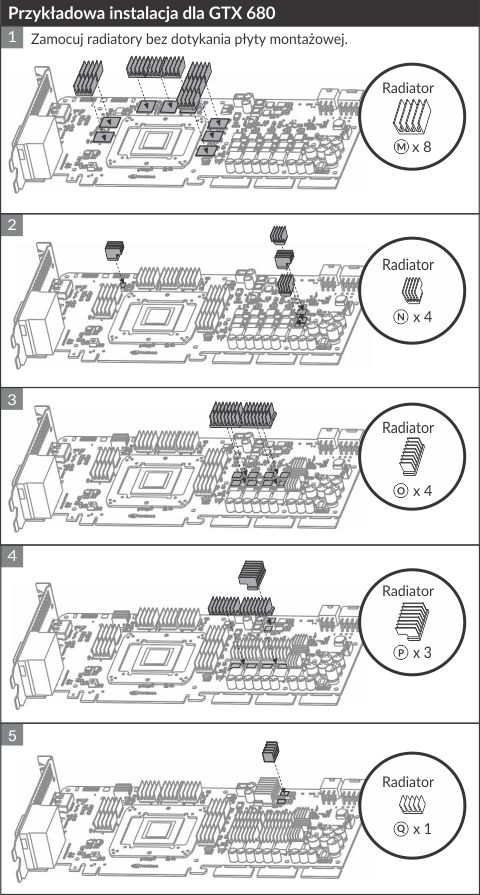 Przykładowa instalacja dla GTX 680

1 Zamocuj radiatory bez dotykania płyty montażowej.

Radiator
Ⓜ x 8

2

Radiator
Ⓝ x 4

3

Radiator
Ⓞ x 4

4

Radiator
Ⓟ x 3

5

Radiator
Ⓠ x 1