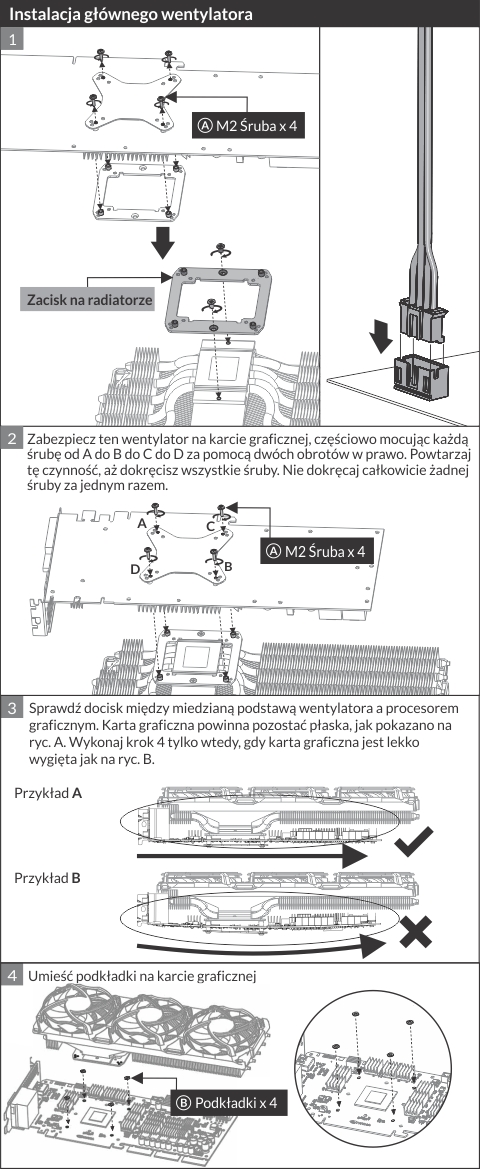 Instalacja głównego wentylatora

1

Ⓐ M2 Śruba x 4

Zacisk na radiatorze

2 Zabezpiecz ten wentylator na karcie graficznej, częściowo mocując każdą śrubę od A do B do C do D za pomocą dwóch obrotów w prawo. Powtarzaj tę czynność, aż dokręcisz wszystkie śruby. Nie dokręcaj całkowicie żadnej śruby za jednym razem.

A C D B

Ⓐ M2 Śruba x 4

3 Sprawdź docisk między miedzianą podstawą wentylatora a procesorem graficznym. Karta graficzna powinna pozostać płaska, jak pokazano na ryc. A. Wykonaj krok 4 tylko wtedy, gdy karta graficzna jest lekko wygięta jak na ryc. B.

Przykład **A**

Przykład **B**

4 Umieść podkładki na karcie graficznej

Ⓑ Podkładki x 4