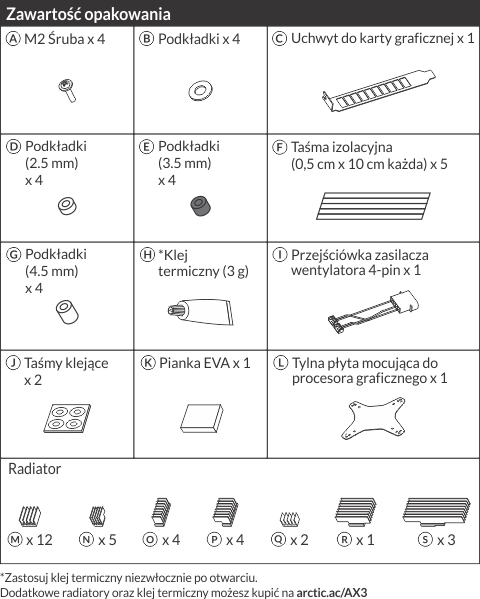 Zawartość opakowania

| Ⓐ M2 Śruba x 4 | Ⓑ Podkładki x 4 | Ⓒ Uchwyt do karty graficznej x 1 |
|---|---|---|
| Ⓓ Podkładki (2.5 mm) x 4 | Ⓔ Podkładki (3.5 mm) x 4 | Ⓕ Taśma izolacyjna (0,5 cm x 10 cm każda) x 5 |
| Ⓖ Podkładki (4.5 mm) x 4 | Ⓗ *Klej termiczny (3 g) | Ⓘ Przejściówka zasilacza wentylatora 4-pin x 1 |
| Ⓙ Taśmy klejące x 2 | Ⓚ Pianka EVA x 1 | Ⓛ Tylna płyta mocująca do procesora graficznego x 1 |

Radiator

Ⓜ x 12 Ⓝ x 5 Ⓞ x 4 Ⓟ x 4 Ⓠ x 2 Ⓡ x 1 Ⓢ x 3

*Zastosuj klej termiczny niezwłocznie po otwarciu.
Dodatkowe radiatory oraz klej termiczny możesz kupić na arctic.ac/AX3