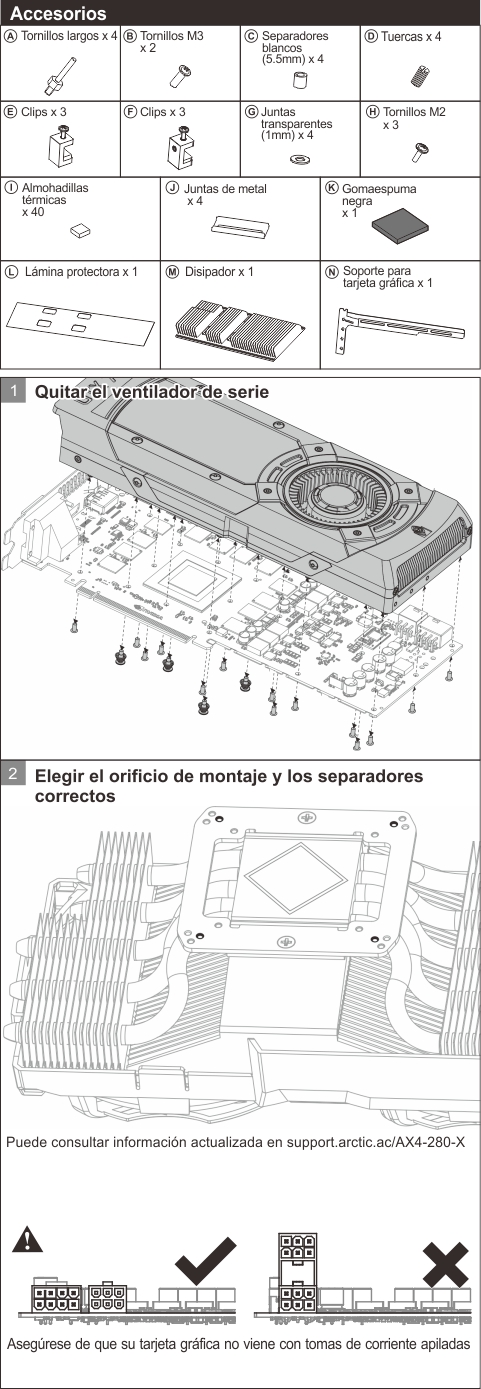 Accesorios

| Ⓐ Tornillos largos x 4 | Ⓑ Tornillos M3 x 2 | Ⓒ Separadores blancos (5.5mm) x 4 | Ⓓ Tuercas x 4 |
|---|---|---|---|
| Ⓔ Clips x 3 | Ⓕ Clips x 3 | Ⓖ Juntas transparentes (1mm) x 4 | Ⓗ Tornillos M2 x 3 |

| Ⓘ Almohadillas térmicas x 40 | Ⓙ Juntas de metal x 4 | Ⓚ Gomaespuma negra x 1 |
|---|---|---|
| Ⓛ Lámina protectora x 1 | Ⓜ Disipador x 1 | Ⓝ Soporte para tarjeta gráfica x 1 |

1 Quitar el ventilador de serie

2 Elegir el orificio de montaje y los separadores correctos

Puede consultar información actualizada en support.arctic.ac/AX4-280-X

Asegúrese de que su tarjeta gráfica no viene con tomas de corriente apiladas