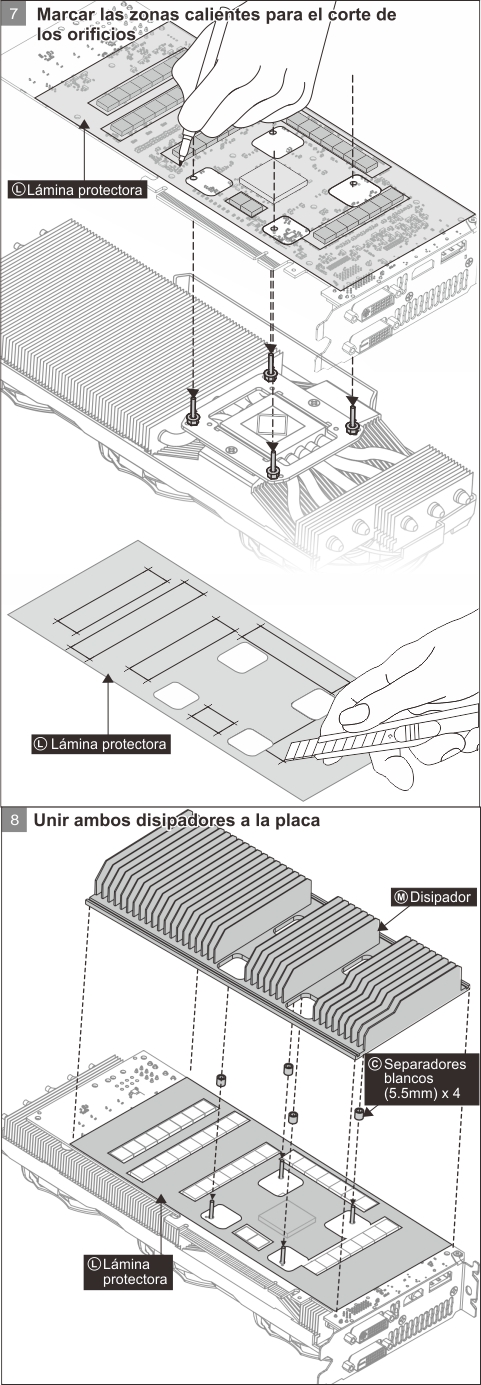 7 Marcar las zonas calientes para el corte de los orificios

Ⓛ Lámina protectora

Ⓛ Lámina protectora

8 Unir ambos disipadores a la placa

Ⓜ Disipador

Ⓒ Separadores blancos (5.5mm) x 4

Ⓛ Lámina protectora