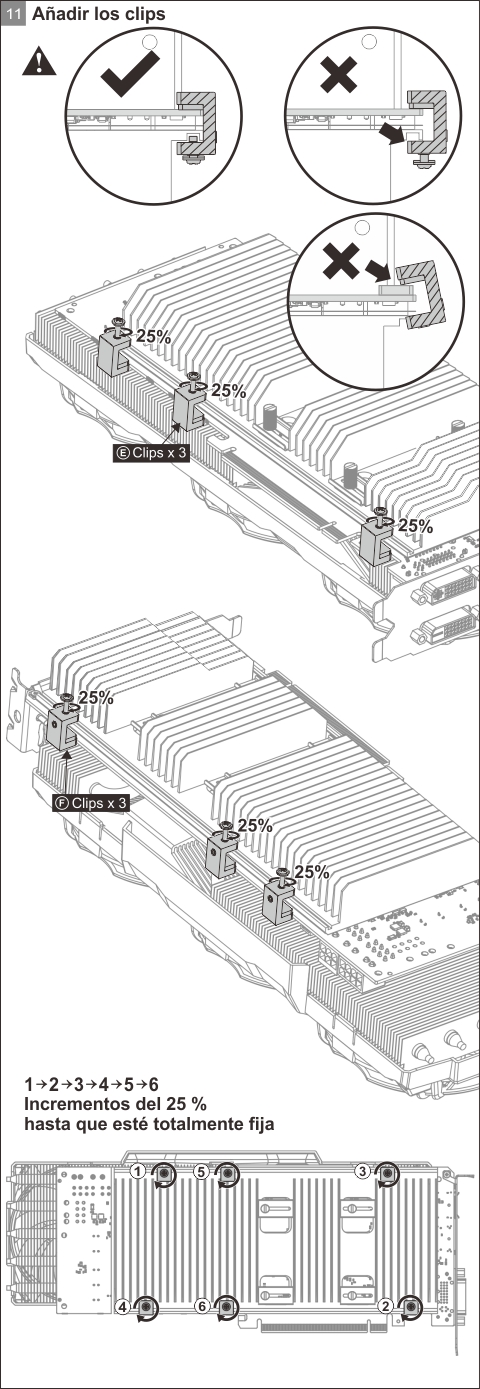 11 Añadir los clips

25%
25%
Ⓔ Clips x 3
25%

25%
Ⓕ Clips x 3
25%
25%

1→2→3→4→5→6
Incrementos del 25 %
hasta que esté totalmente fija

1
5
3
4
6
2