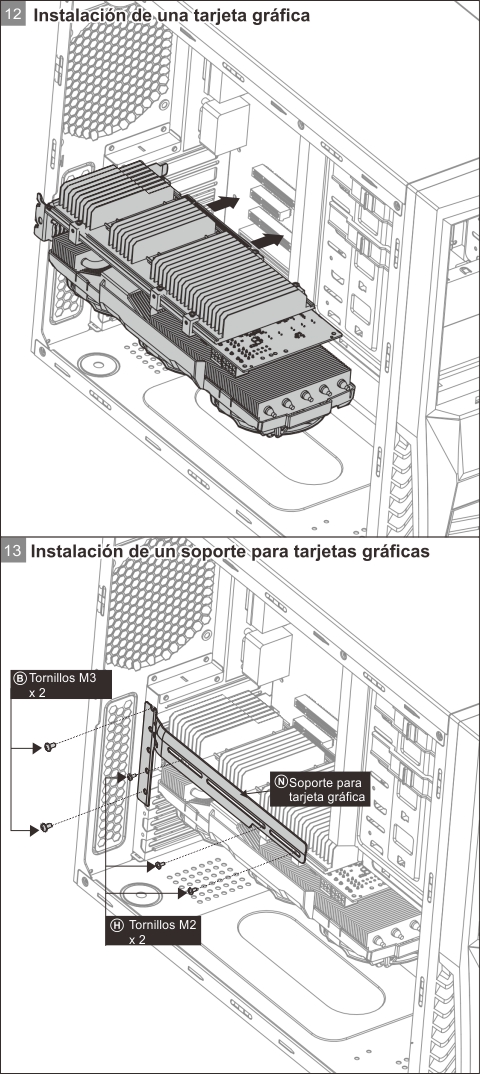 12 Instalación de una tarjeta gráfica

13 Instalación de un soporte para tarjetas gráficas

Ⓑ Tornillos M3 x 2

Ⓝ Soporte para tarjeta gráfica

Ⓗ Tornillos M2 x 2