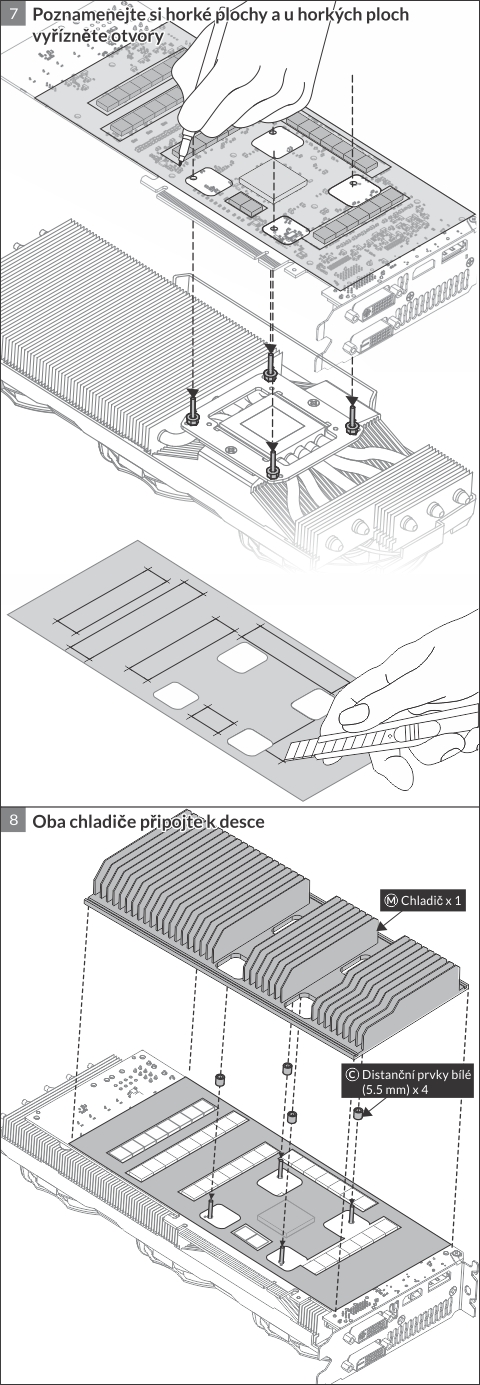 7 Poznamenejte si horké plochy a u horkých ploch vyřízněte otvory

8 Oba chladiče připojte k desce

Ⓜ Chladič x 1

Ⓒ Distanční prvky bílé (5.5 mm) x 4