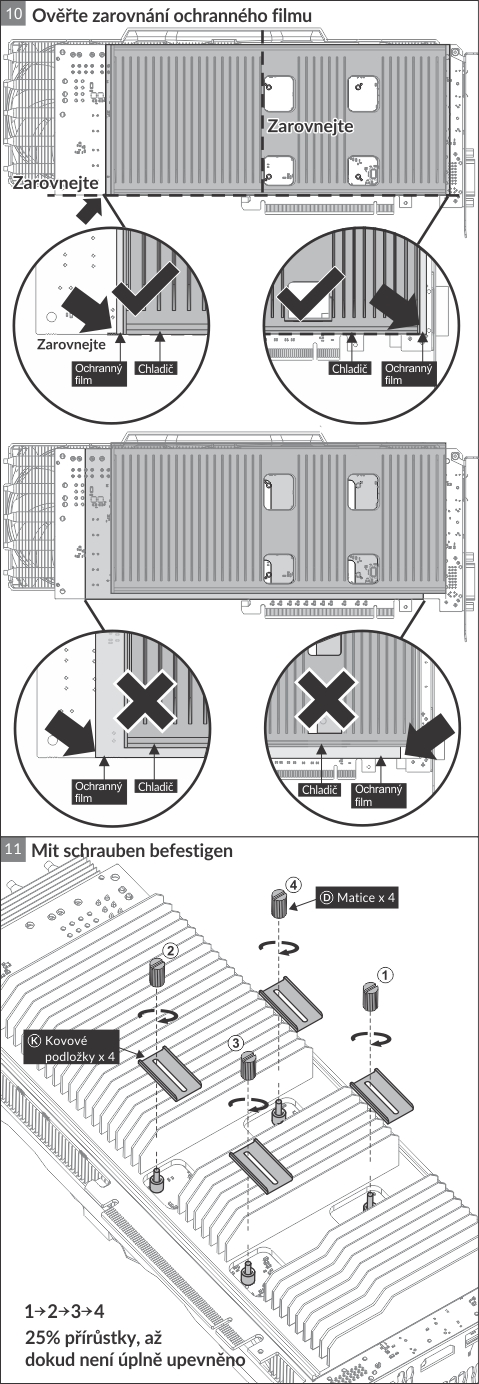 10 Ověřte zarovnání ochranného filmu

Zarovnejte

Zarovnejte

Zarovnejte

Ochranný film

Chladič

Chladič

Ochranný film

Ochranný film

Chladič

Chladič

Ochranný film

11 Mit schrauben befestigen

④

Ⓓ Matice x 4

②

①

Ⓚ Kovové podložky x 4

③

1→2→3→4
25% přírůstky, až dokud není úplně upevněno