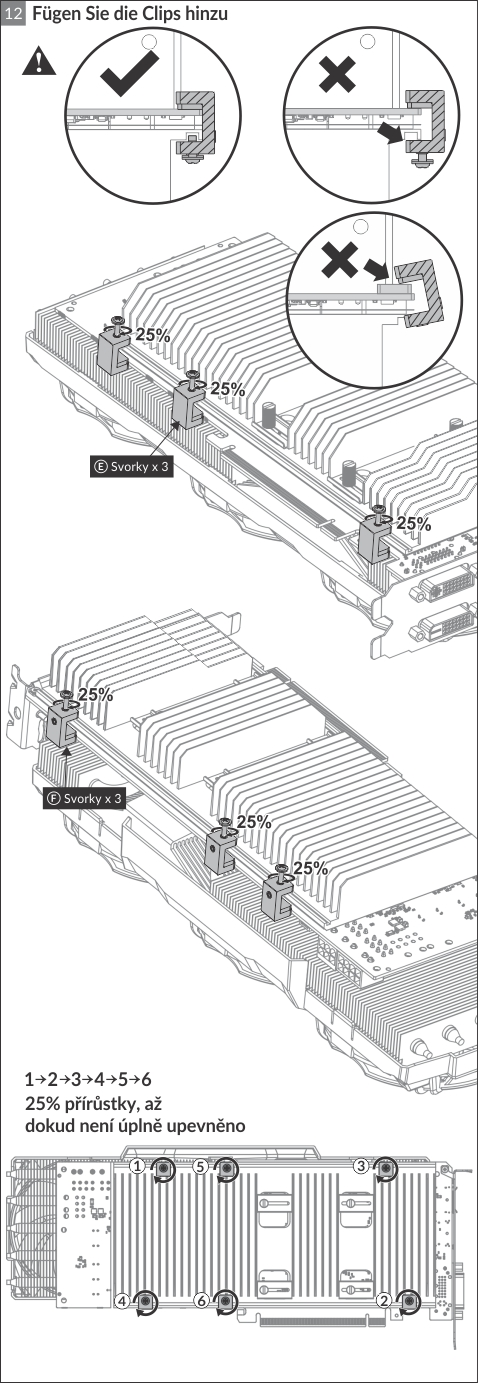 12 Fügen Sie die Clips hinzu

25%
25%
Ⓔ Svorky x 3
25%

25%
Ⓕ Svorky x 3
25%
25%

1→2→3→4→5→6
25% přírůstky, až dokud není úplně upevněno

1
5
3
4
6
2