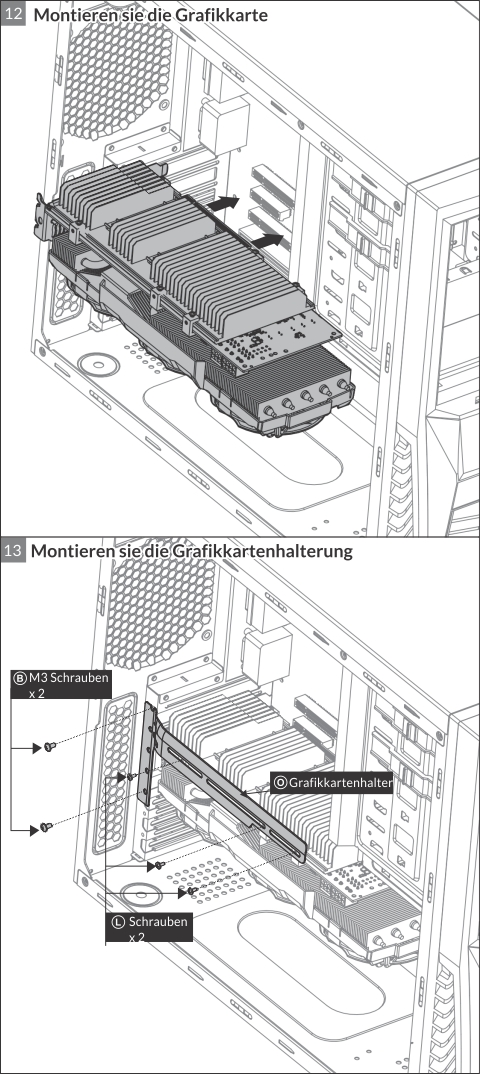 12 Montieren sie die Grafikkarte

13 Montieren sie die Grafikkartenhalterung

Ⓑ M3 Schrauben x 2

Ⓞ Grafikkartenhalter

Ⓛ Schrauben x 2