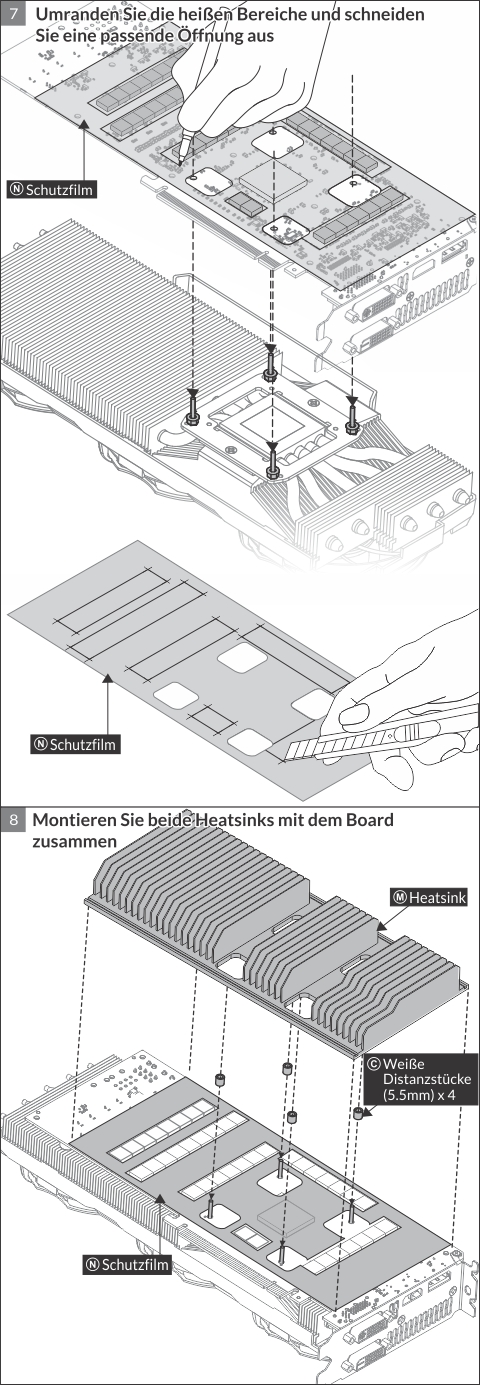 7 Umranden Sie die heißen Bereiche und schneiden Sie eine passende Öffnung aus

Ⓝ Schutzfilm

Ⓝ Schutzfilm

8 Montieren Sie beide Heatsinks mit dem Board zusammen

Ⓜ Heatsink

Ⓒ Weiße Distanzstücke (5.5mm) x 4

Ⓝ Schutzfilm