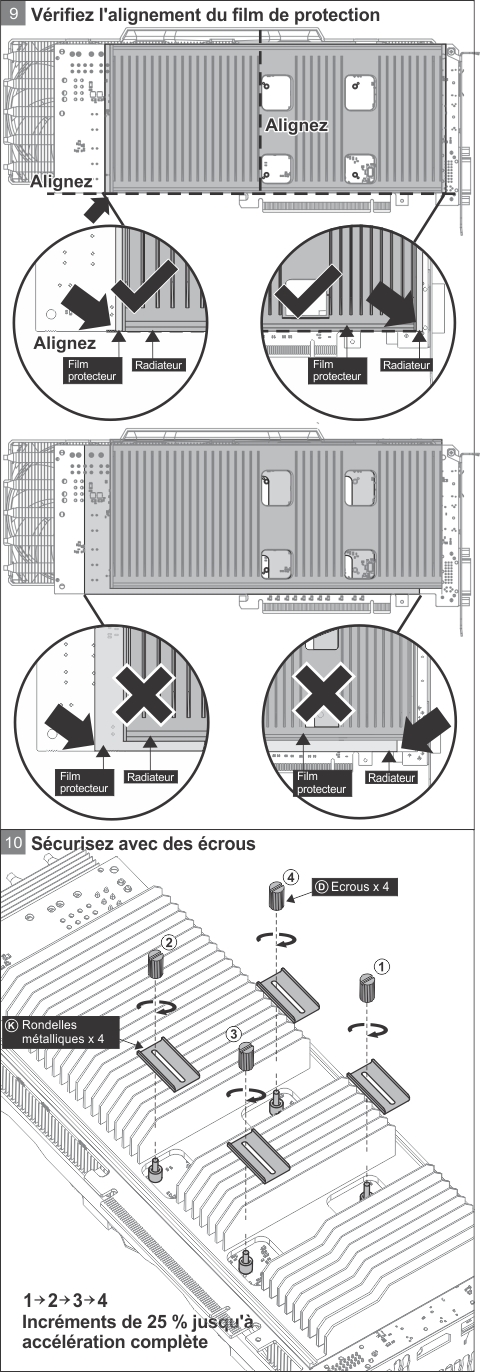 9 Vérifiez l'alignement du film de protection

Alignez

Alignez

Alignez

Film protecteur

Radiateur

Film protecteur

Radiateur

Film protecteur

Radiateur

Film protecteur

Radiateur

10 Sécurisez avec des écrous

4

D Ecrous x 4

2

1

K Rondelles métalliques x 4

3

1→2→3→4
Incréments de 25 % jusqu'à accélération complète