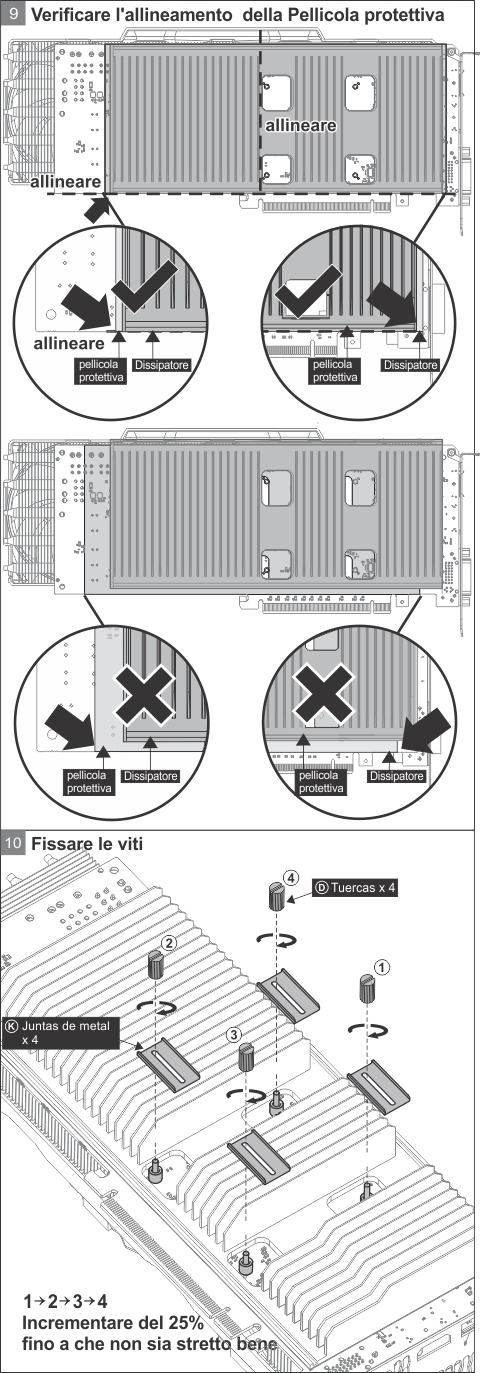 9 Verificare l'allineamento della Pellicola protettiva

allineare

allineare

allineare

pellicola protettiva

Dissipatore

pellicola protettiva

Dissipatore

pellicola protettiva

Dissipatore

pellicola protettiva

Dissipatore

10 Fissare le viti

4

D Tuercas x 4

2

1

K Juntas de metal x 4

3

1→2→3→4
Incrementare del 25%
fino a che non sia stretto bene