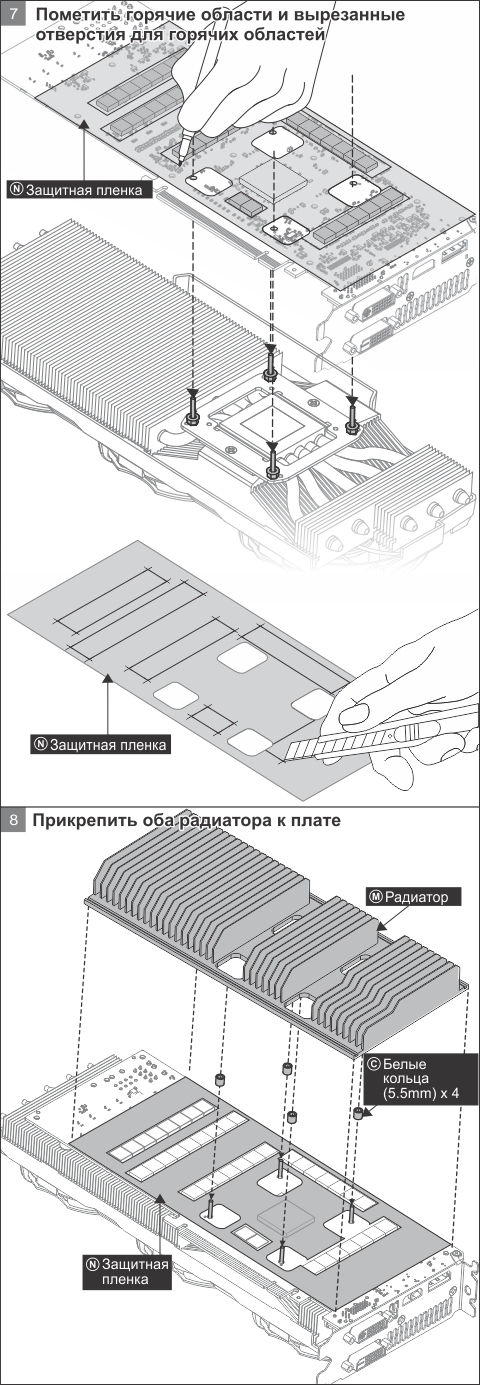 7 Пометить горячие области и вырезанные отверстия для горячих областей

Ⓝ Защитная пленка

Ⓝ Защитная пленка

8 Прикрепить оба радиатора к плате

Ⓜ Радиатор

Ⓒ Белые кольца (5.5mm) x 4

Ⓝ Защитная пленка