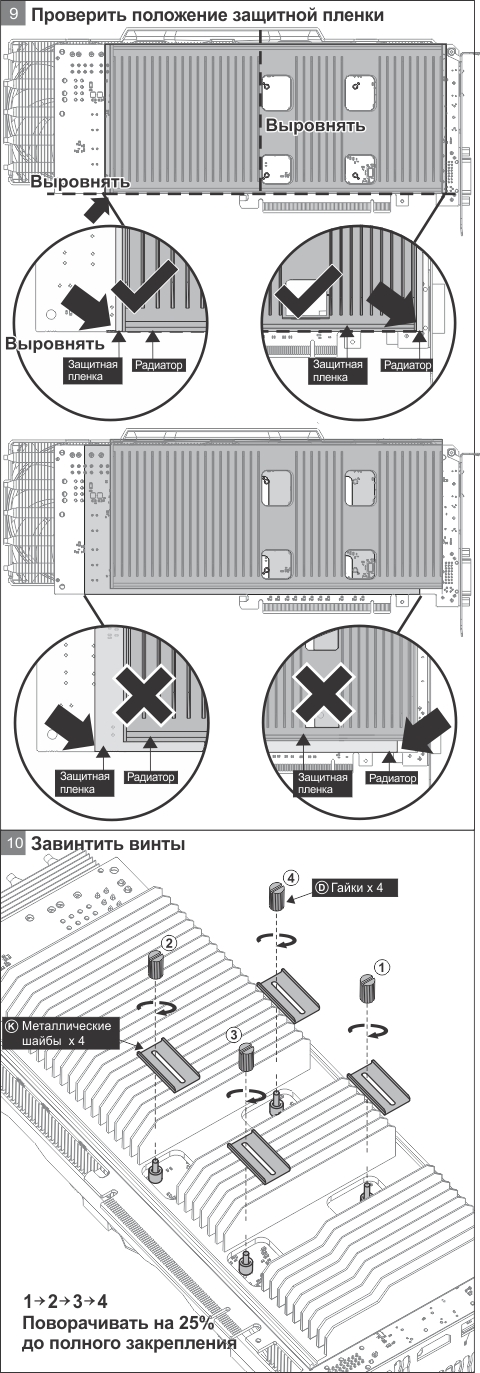 9 Проверить положение защитной пленки

Выровнять

Выровнять

Выровнять

Защитная пленка

Радиатор

Защитная пленка

Радиатор

Защитная пленка

Радиатор

Защитная пленка

Радиатор

10 Завинтить винты

4

D Гайки x 4

2

1

K Металлические шайбы x 4

3

1→2→3→4
Поворачивать на 25% до полного закрепления