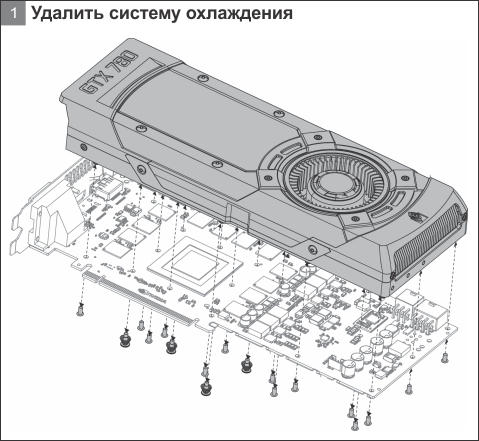 1 Удалить систему охлаждения

GTX 780