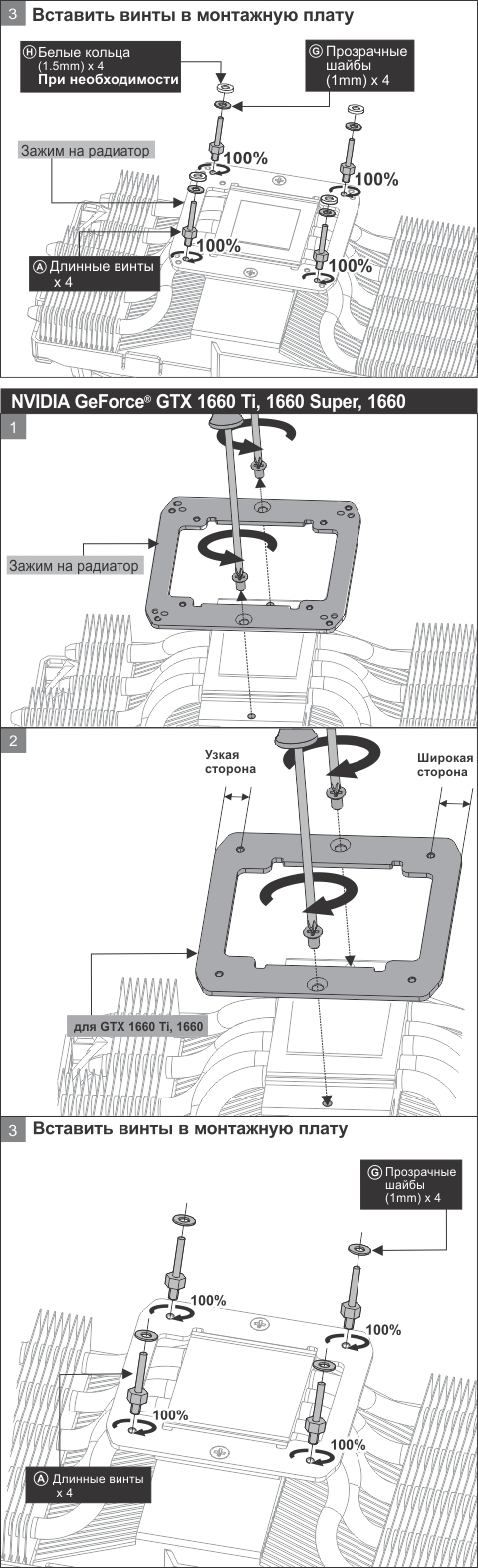 3 Вставить винты в монтажную плату

Ⓗ Белые кольца (1.5mm) x 4
При необходимости

Ⓖ Прозрачные шайбы (1mm) x 4

Зажим на радиатор

100%

100%

100%

100%

Ⓐ Длинные винты x 4

NVIDIA GeForce® GTX 1660 Ti, 1660 Super, 1660

1

Зажим на радиатор

2

Узкая сторона

Широкая сторона

для GTX 1660 Ti, 1660

3 Вставить винты в монтажную плату

Ⓖ Прозрачные шайбы (1mm) x 4

100%

100%

100%

100%

Ⓐ Длинные винты x 4