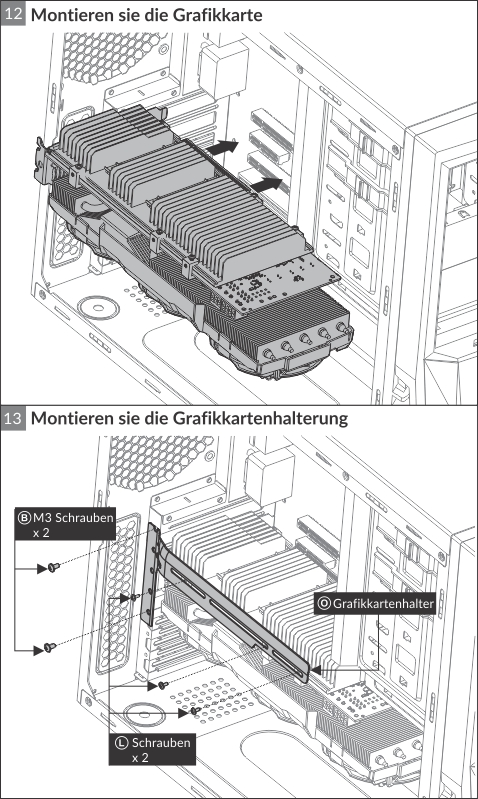 12 Montieren sie die Grafikkarte

13 Montieren sie die Grafikkartenhalterung

Ⓑ M3 Schrauben x 2

Ⓞ Grafikkartenhalter

Ⓛ Schrauben x 2