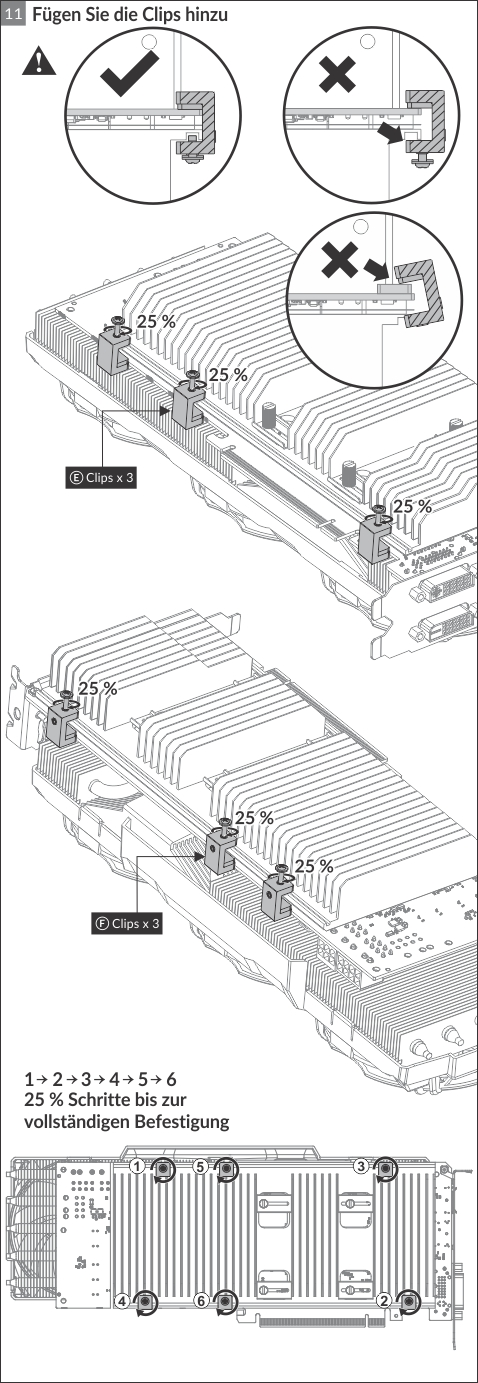 11 Fügen Sie die Clips hinzu

25 %
25 %
Ⓔ Clips x 3
25 %

25 %
25 %
25 %
Ⓕ Clips x 3

1 → 2 → 3 → 4 → 5 → 6
25 % Schritte bis zur vollständigen Befestigung

1
5
3
4
6
2