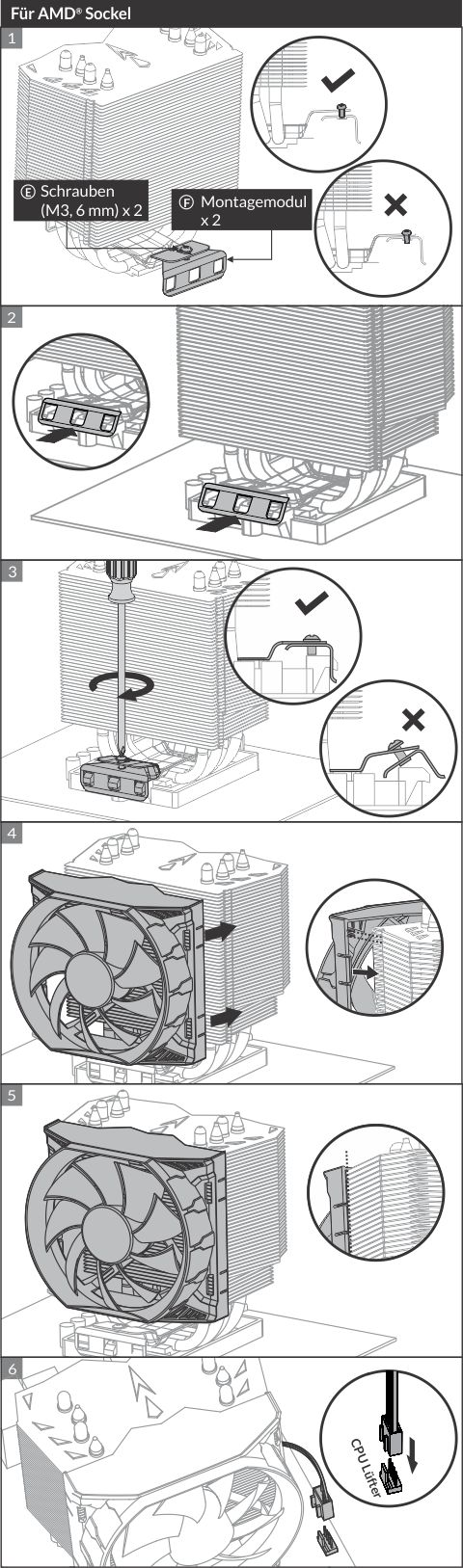 Für AMD® Sockel

1

Ⓔ Schrauben (M3, 6 mm) x 2

Ⓕ Montagemodul x 2

2

3

4

5

6

CPU Lüfter