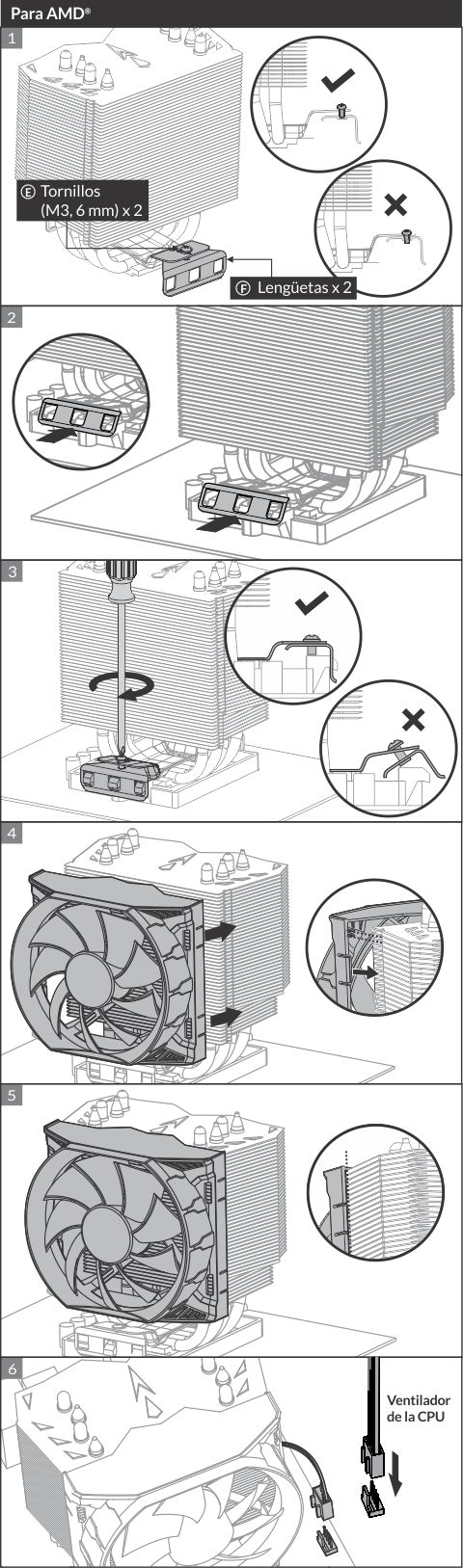 Para AMD®

1

Ⓔ Tornillos (M3, 6 mm) x 2

Ⓕ Lengüetas x 2

2

3

4

5

6

Ventilador de la CPU