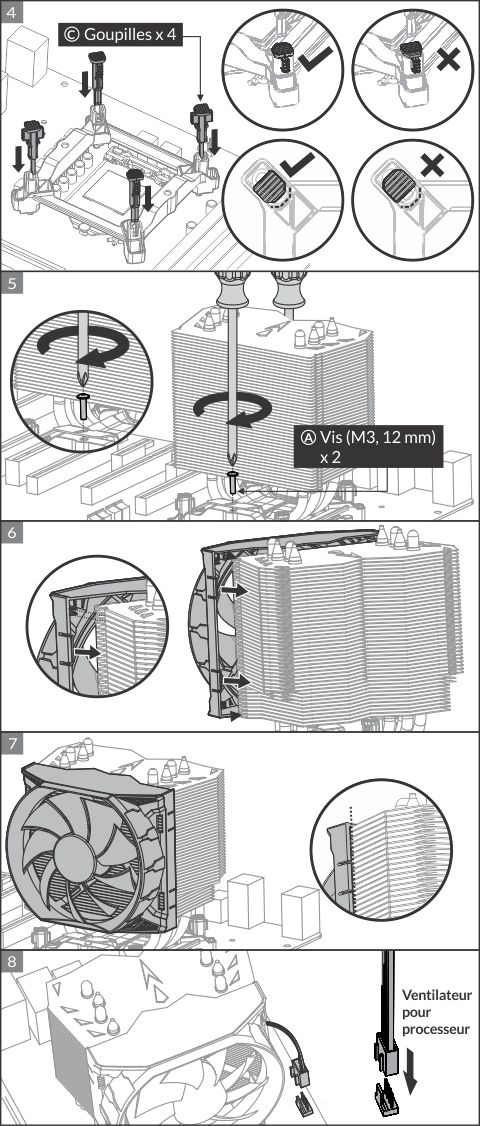 4

Ⓒ Goupilles x 4

5

Ⓐ Vis (M3, 12 mm) x 2

6

7

8

Ventilateur pour processeur