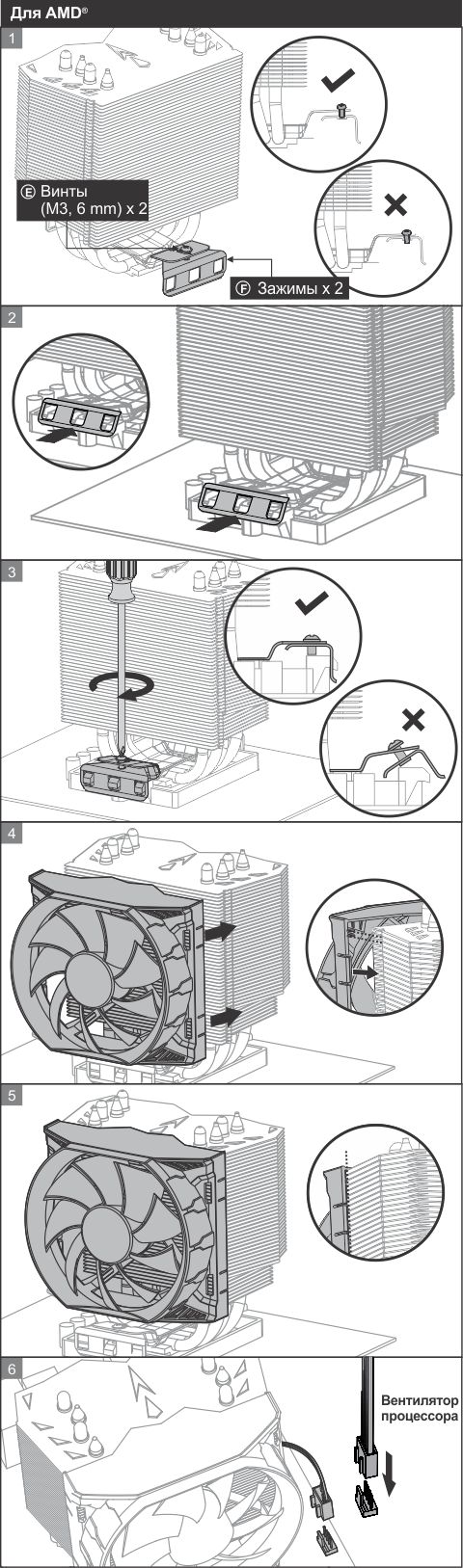 Для AMD®

1

Ⓔ Винты (M3, 6 mm) x 2

Ⓕ Зажимы x 2

2

3

4

5

6

Вентилятор процессора