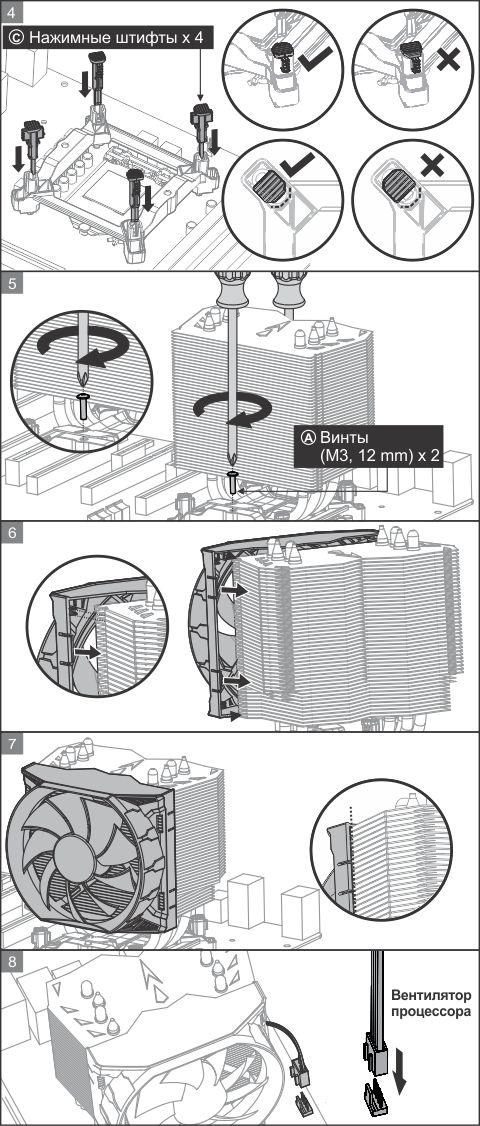 4

Ⓒ Нажимные штифты x 4

5

Ⓐ Винты (M3, 12 mm) x 2

6

7

8

Вентилятор процессора