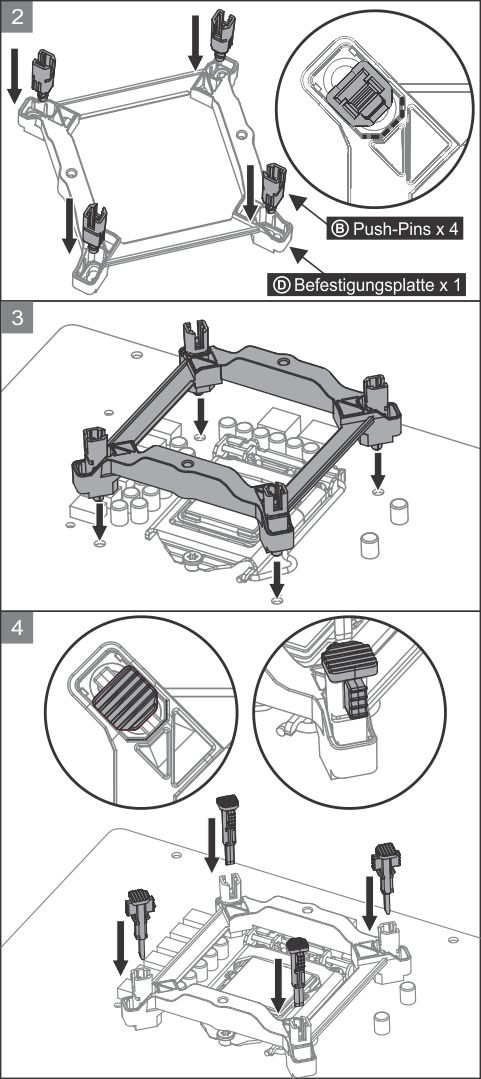 2

Ⓑ Push-Pins x 4

Ⓓ Befestigungsplatte x 1

3

4