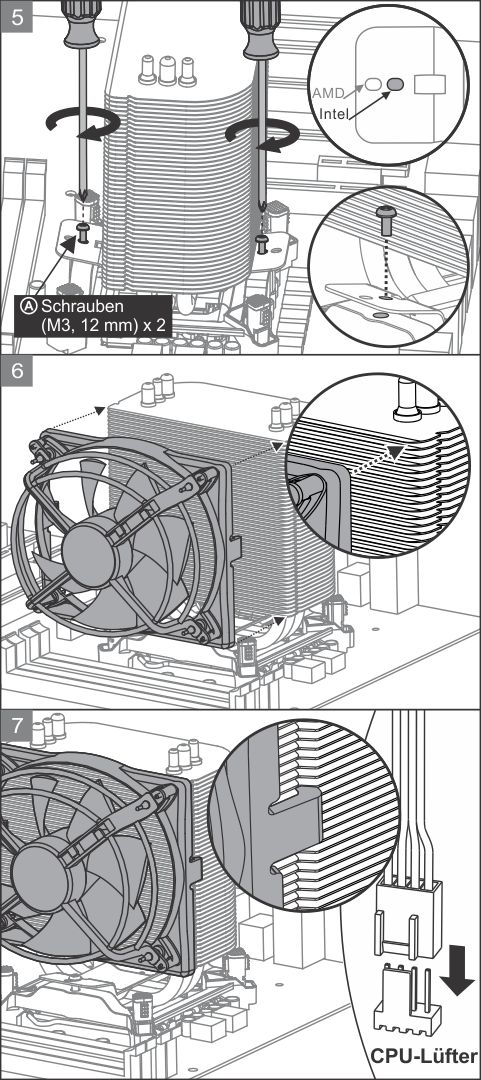 5

AMD
Intel

Ⓐ Schrauben (M3, 12 mm) x 2

6

7

CPU-Lüfter