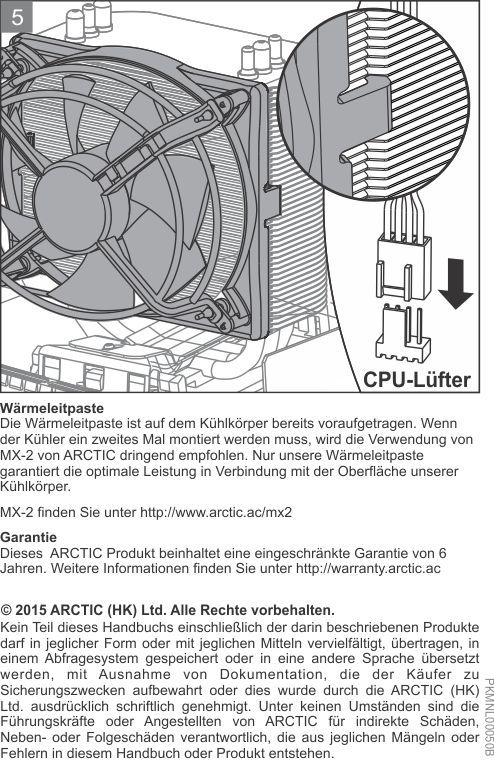 5

CPU-Lüfter

**Wärmeleitpaste**
Die Wärmeleitpaste ist auf dem Kühlkörper bereits voraufgetragen. Wenn der Kühler ein zweites Mal montiert werden muss, wird die Verwendung von MX-2 von ARCTIC dringend empfohlen. Nur unsere Wärmeleitpaste garantiert die optimale Leistung in Verbindung mit der Oberfläche unserer Kühlkörper.

MX-2 finden Sie unter http://www.arctic.ac/mx2

**Garantie**
Dieses ARCTIC Produkt beinhaltet eine eingeschränkte Garantie von 6 Jahren. Weitere Informationen finden Sie unter http://warranty.arctic.ac

**© 2015 ARCTIC (HK) Ltd. Alle Rechte vorbehalten.**
Kein Teil dieses Handbuchs einschließlich der darin beschriebenen Produkte darf in jeglicher Form oder mit jeglichen Mitteln vervielfältigt, übertragen, in einem Abfragesystem gespeichert oder in eine andere Sprache übersetzt werden, mit Ausnahme von Dokumentation, die der Käufer zu Sicherungszwecken aufbewahrt oder dies wurde durch die ARCTIC (HK) Ltd. ausdrücklich schriftlich genehmigt. Unter keinen Umständen sind die Führungskräfte oder Angestellten von ARCTIC für indirekte Schäden, Neben- oder Folgeschäden verantwortlich, die aus jeglichen Mängeln oder Fehlern in diesem Handbuch oder Produkt entstehen.

PKMNL00050B