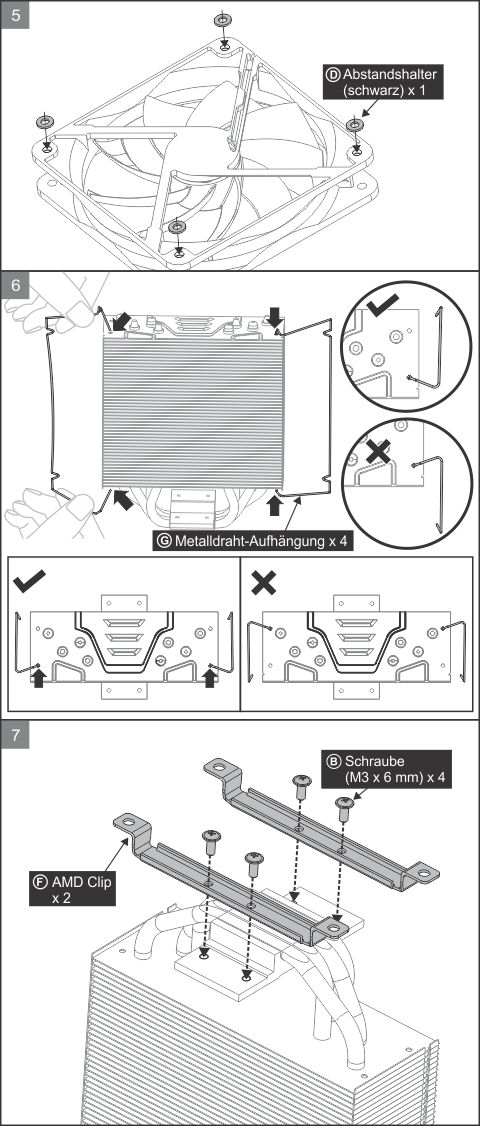 5

D Abstandshalter (schwarz) x 1

6

G Metalldraht-Aufhängung x 4

7

B Schraube (M3 x 6 mm) x 4

F AMD Clip x 2